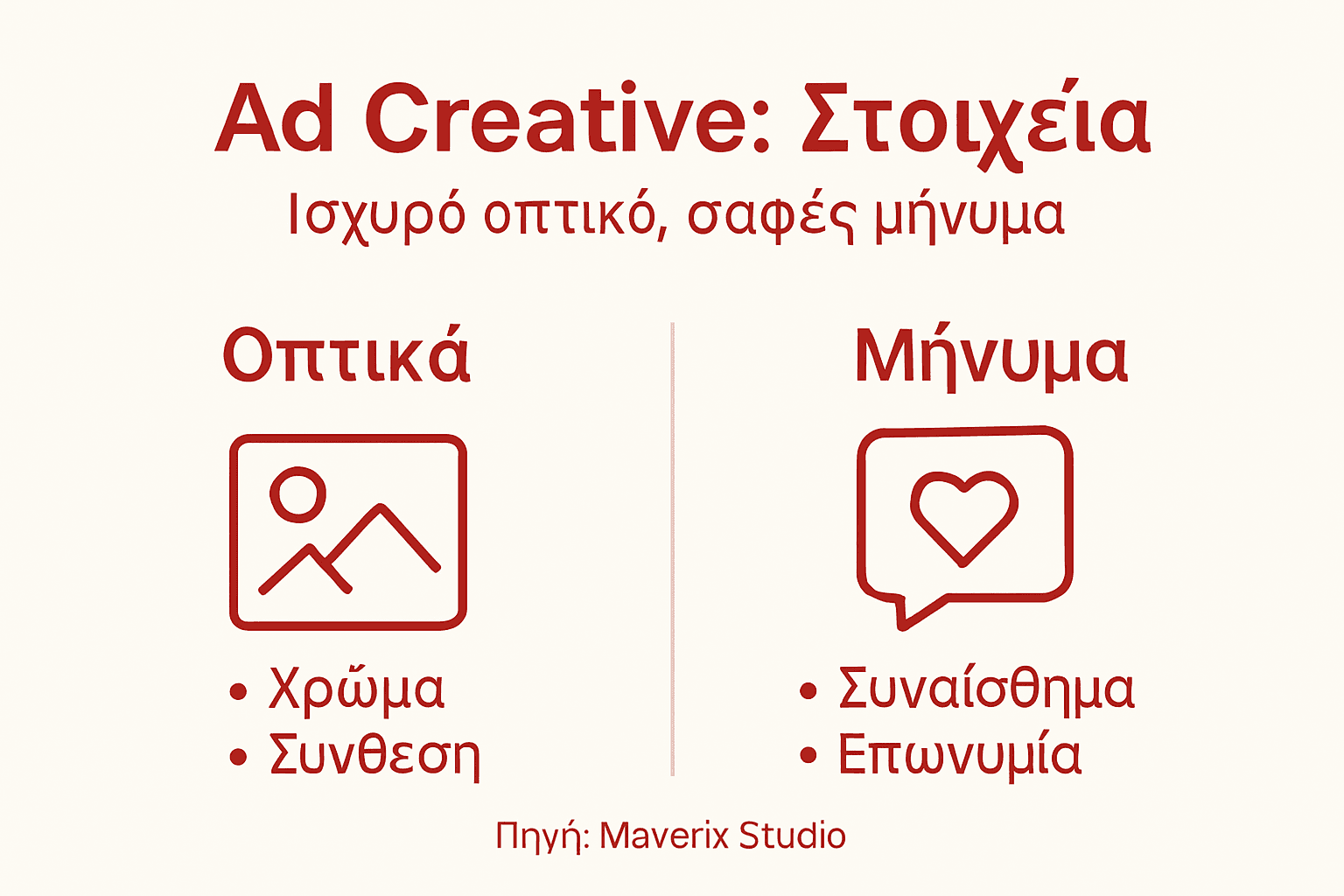 Ad Creative: Στοιχεία

Ισχυρό οπτικό, σαφές μήνυμα

Οπτικά

• Χρώμα
• Συνθεση

Μήνυμα

• Συναίσθημα
• Επωνυμία

Πηγή: Maverix Studio