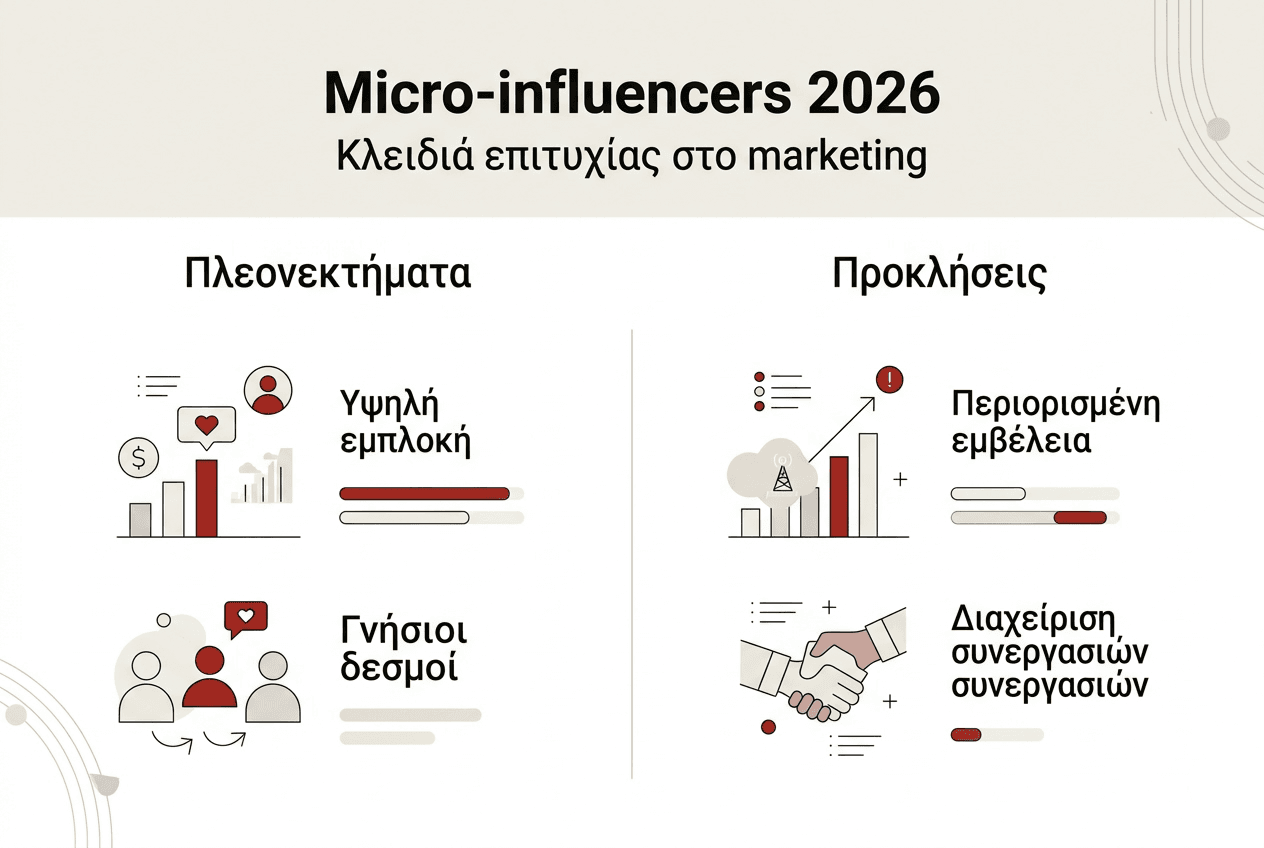 Micro-influencers 2026
Κλειδιά επιτυχίας στο marketing

Πλεονεκτήματα

$

Υψηλή εμπλοκή

Γνήσιοι δεσμοί

Προκλήσεις

!

Περιορισμένη εμβέλεια

Διαχείριση συνεργασιών συνεργασιών