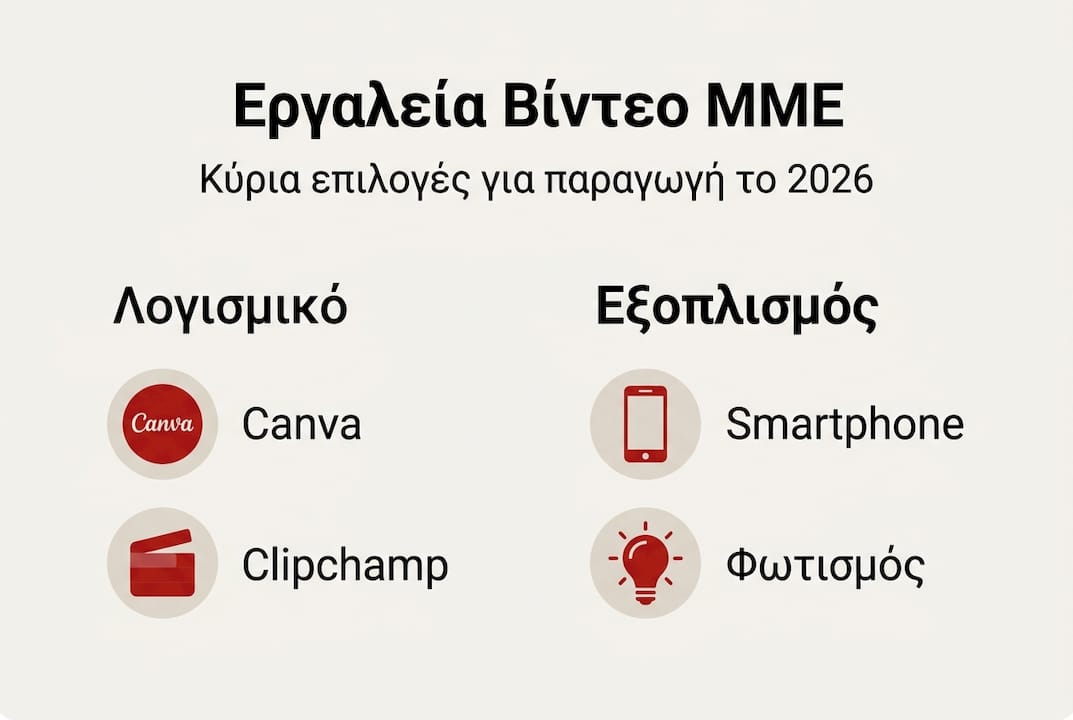 Εργαλεία Βίντεο ΜΜΕ

Κύρια επιλογές για παραγωγή το 2026

Λογισμικό

Canva

Canva

Clipchamp

Εξοπλισμός

Smartphone

Φωτισμός