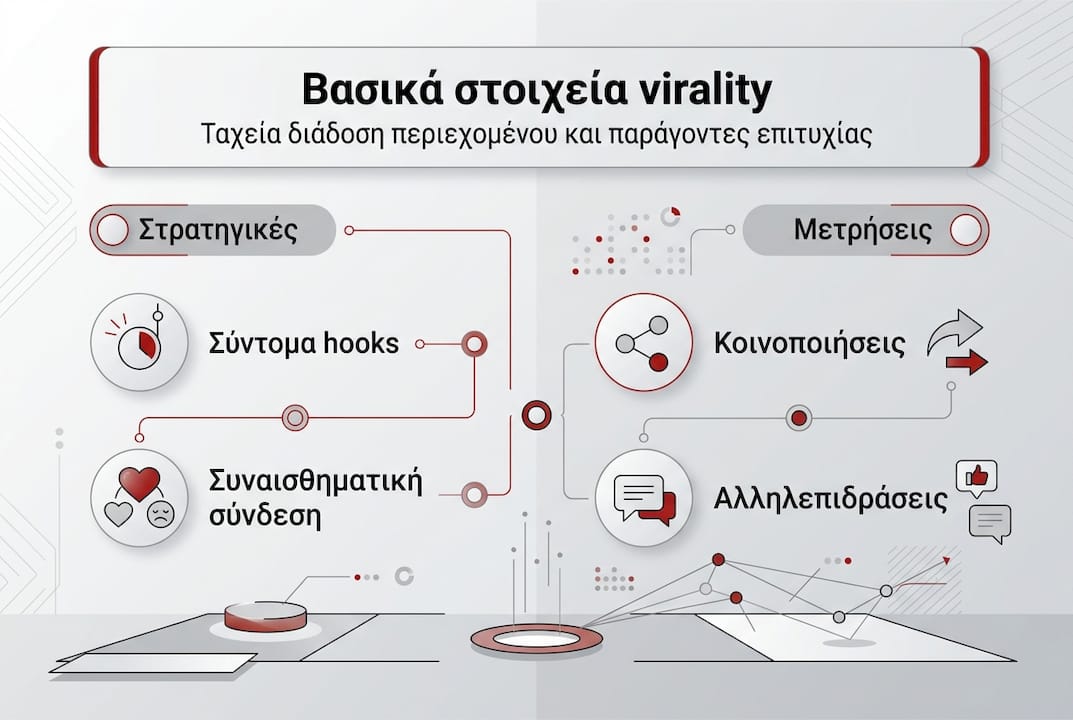 Βασικά στοιχεία virality
Ταχεία διάδοση περιεχομένου και παράγοντες επιτυχίας

Στρατηγικές

Σύντομα hooks

Συναισθηματική σύνδεση

Μετρήσεις

Κοινοποιήσεις

Αλληλεπιδράσεις