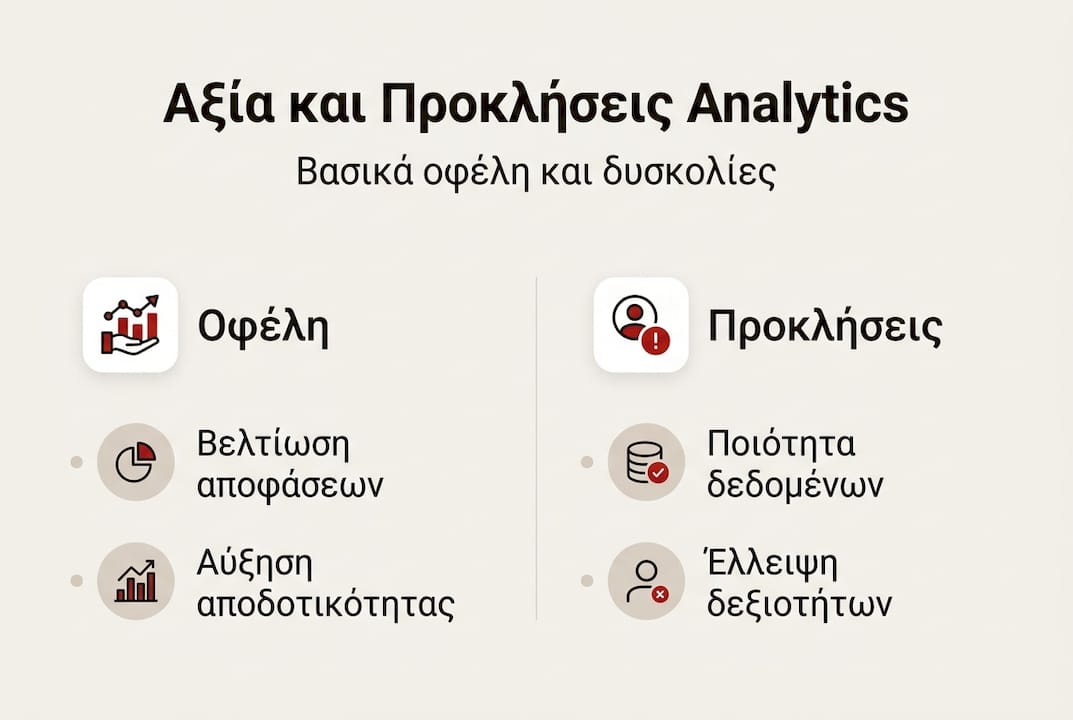 Αξία και Προκλήσεις Analytics

Βασικά οφέλη και δυσκολίες

Οφέλη

Βελτίωση αποφάσεων

Αύξηση αποδοτικότητας

Προκλήσεις

Ποιότητα δεδομένων

Έλλειψη δεξιοτήτων