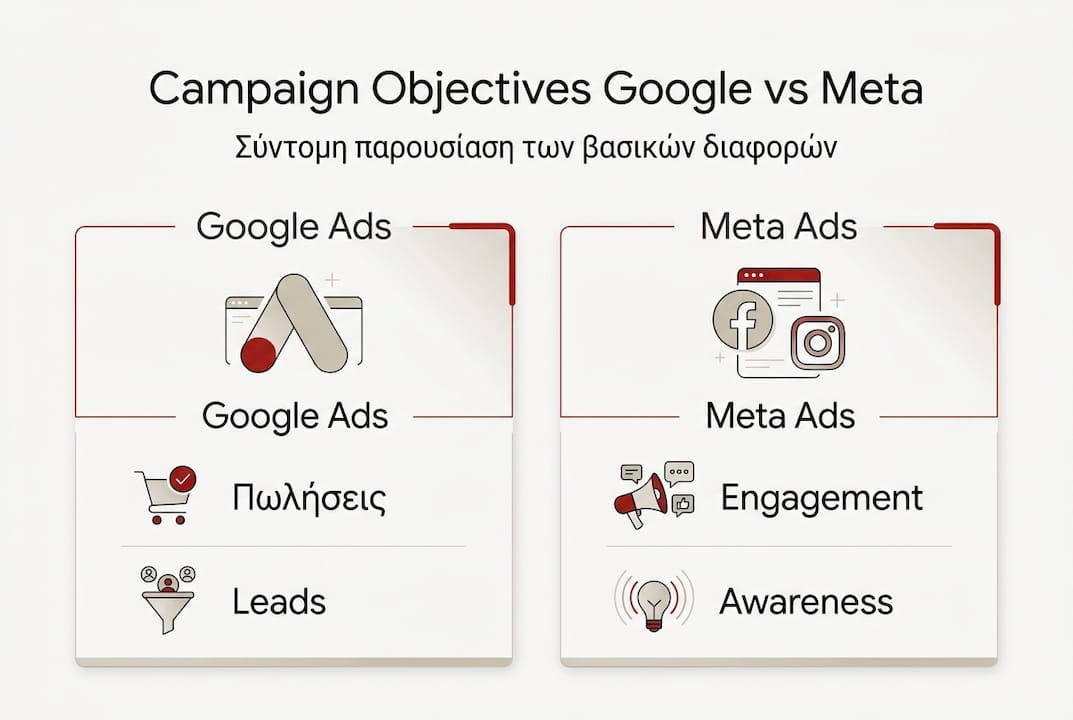 Campaign Objectives Google vs Meta

Σύντομη παρουσίαση των βασικών διαφορών

Google Ads

Google Ads

Πωλήσεις

Leads

Meta Ads

Meta Ads

Engagement

Awareness