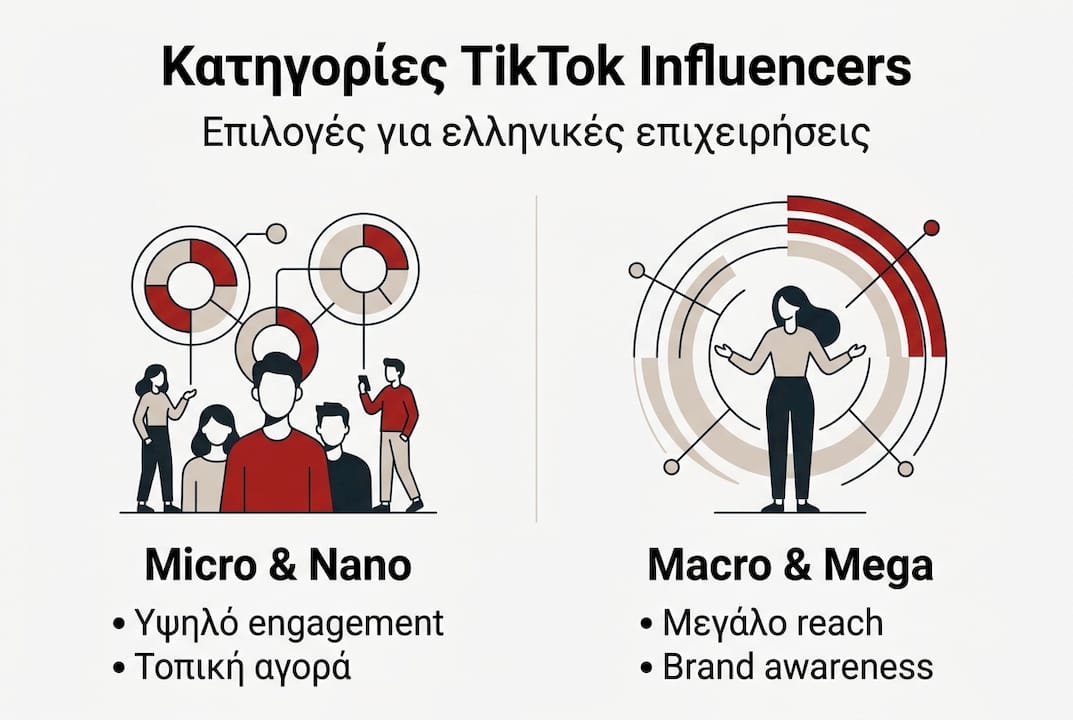 Κατηγορίες TikTok Influencers
Επιλογές για ελληνικές επιχειρήσεις

Micro & Nano
• Υψηλό engagement
• Τοπική αγορά

Macro & Mega
• Μεγάλο reach
• Brand awareness