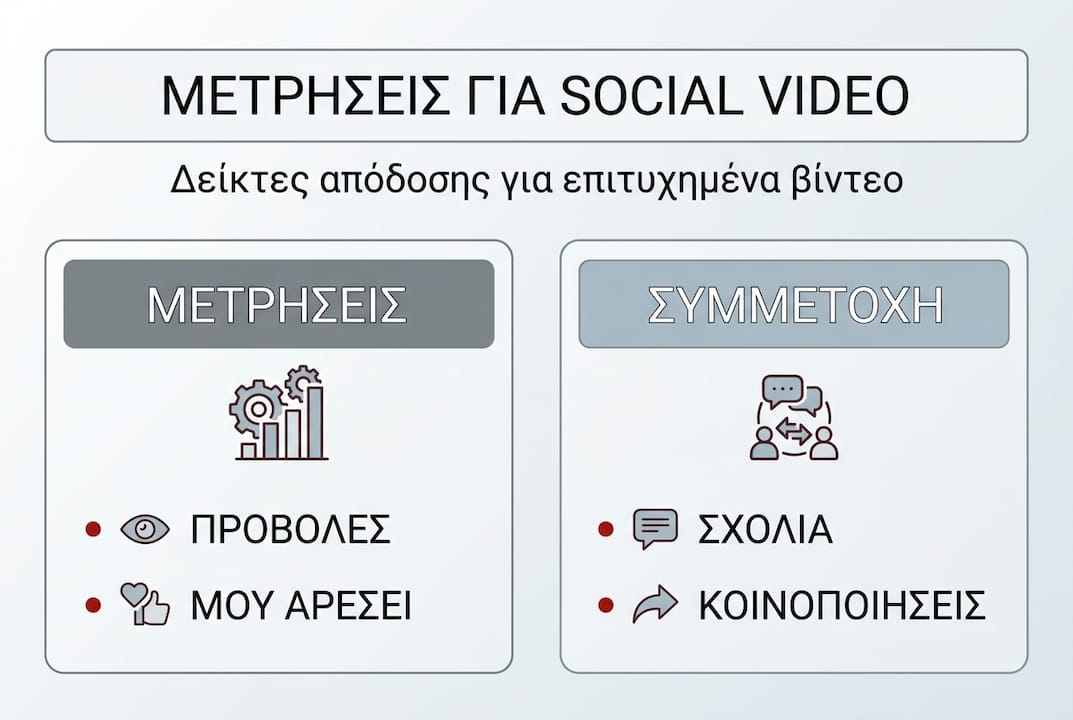 ΜΕΤΡΗΣΕΙΣ ΓΙΑ SOCIAL VIDEO

Δείκτες απόδοσης για επιτυχημένα βίντεο

ΜΕΤΡΗΣΕΙΣ

• ΠΡΟΒΟΛΕΣ
• ΜΟΥ ΑΡΕΣΕΙ

ΣΥΜΜΕΤΟΧΗ

• ΣΧΟΛΙΑ
• ΚΟΙΝΟΠΟΙΗΣΕΙΣ