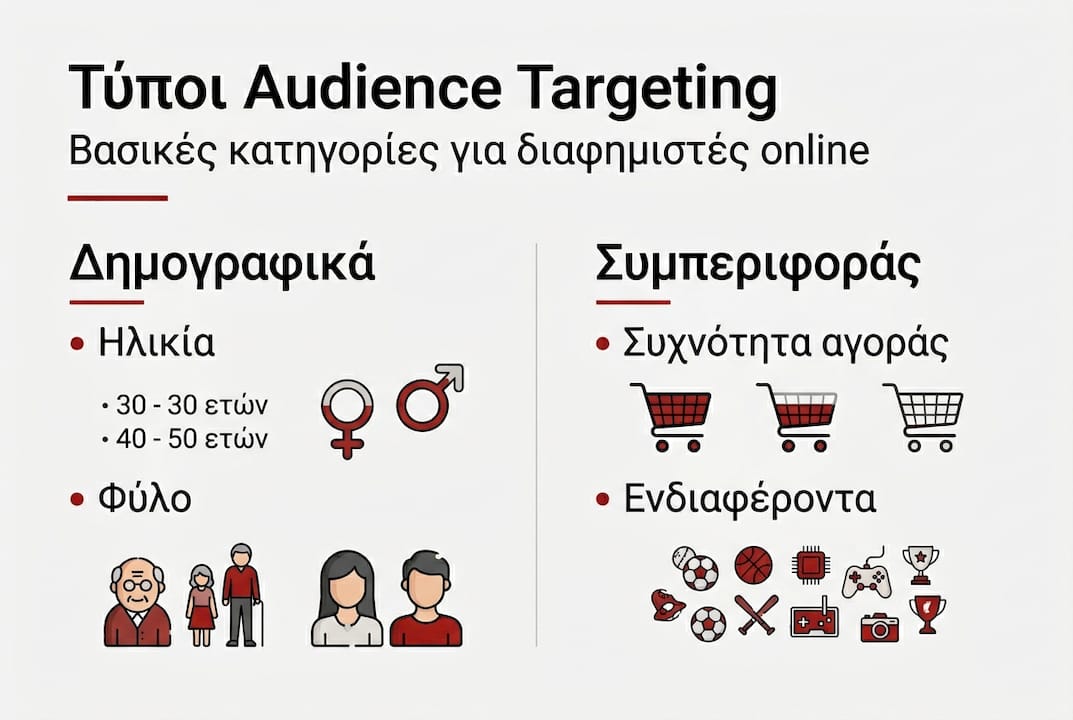 Τύποι Audience Targeting
Βασικές κατηγορίες για διαφημιστές online

Δημογραφικά

• Ηλικία

• 30 - 30 ετών
• 40 - 50 ετών

• Φύλο

Συμπεριφοράς

• Συχνότητα αγοράς

• Ενδιαφέροντα