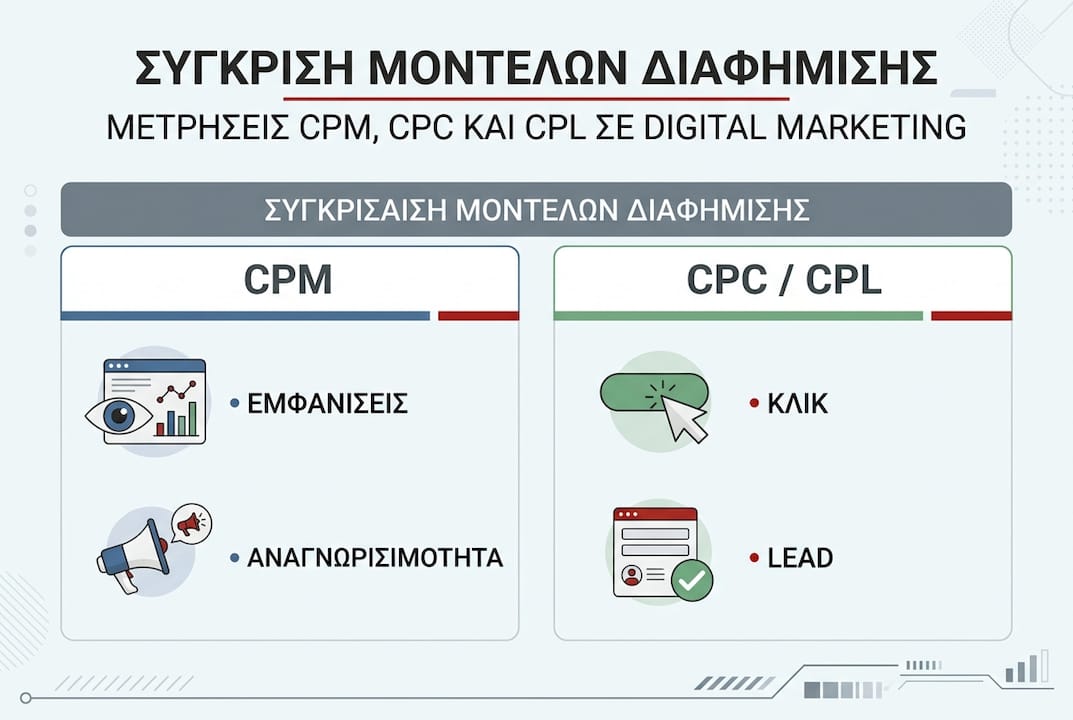 ΣΥΓΚΡΙΣΗ ΜΟΝΤΕΛΩΝ ΔΙΑΦΗΜΙΣΗΣ

ΜΕΤΡΗΣΕΙΣ CPM, CPC ΚΑΙ CPL ΣΕ DIGITAL MARKETING

ΣΥΓΚΡΙΣΑΙΣΗ ΜΟΝΤΕΛΩΝ ΔΙΑΦΗΜΙΣΗΣ

CPM

• ΕΜΦΑΝΙΣΕΙΣ

• ΑΝΑΓΝΩΡΙΣΙΜΟΤΗΤΑ

CPC / CPL

• ΚΛΙΚ

• LEAD