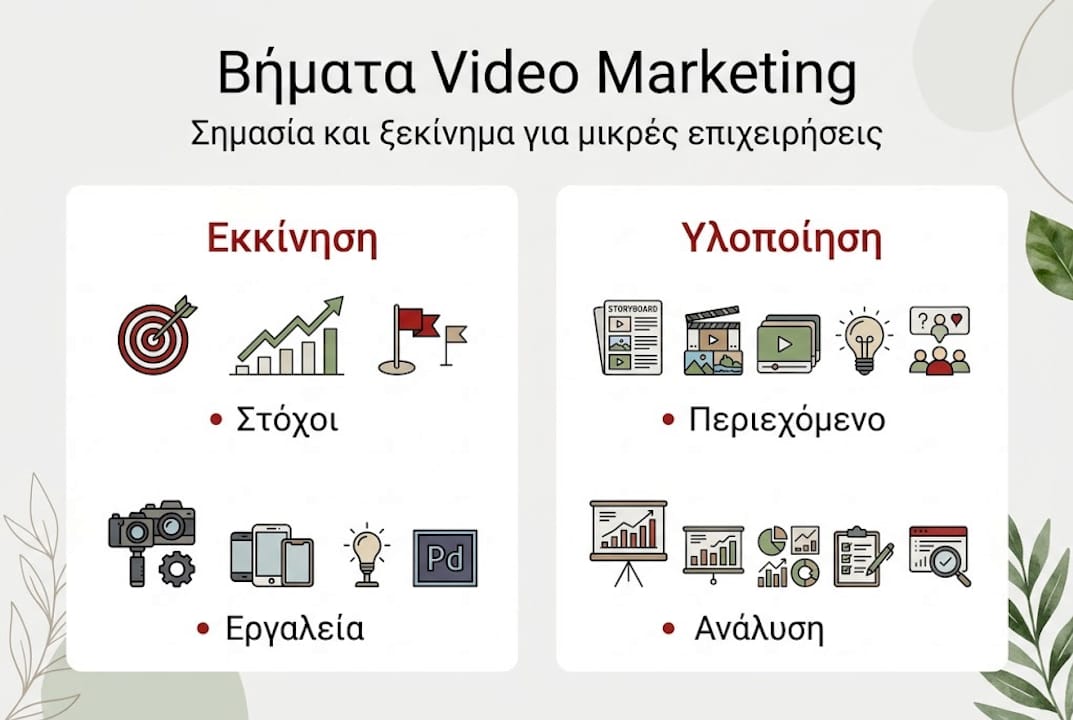 Βήματα Video Marketing
Σημασία και ξεκίνημα για μικρές επιχειρήσεις

Εκκίνηση

• Στόχοι

Pd

• Εργαλεία

Υλοποίηση

STORYBOARD

• Περιεχόμενο

• Ανάλυση