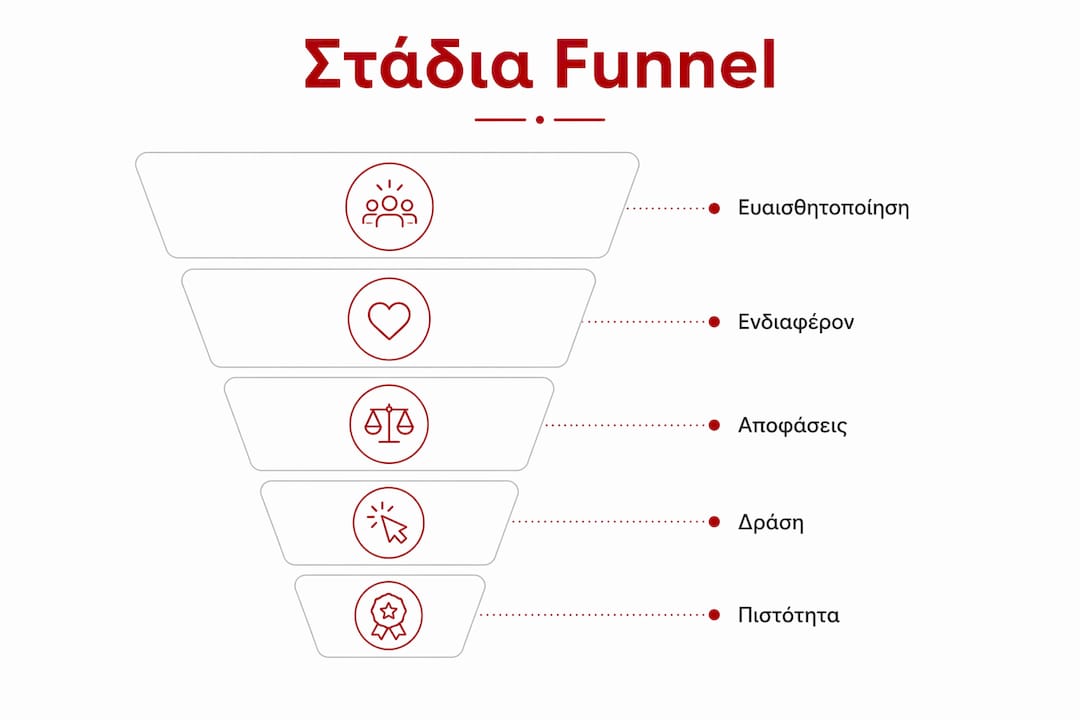 Στάδια Funnel

Ευαισθητοποίηση

Ενδιαφέρον

Αποφάσεις

Δράση

Πιστότητα