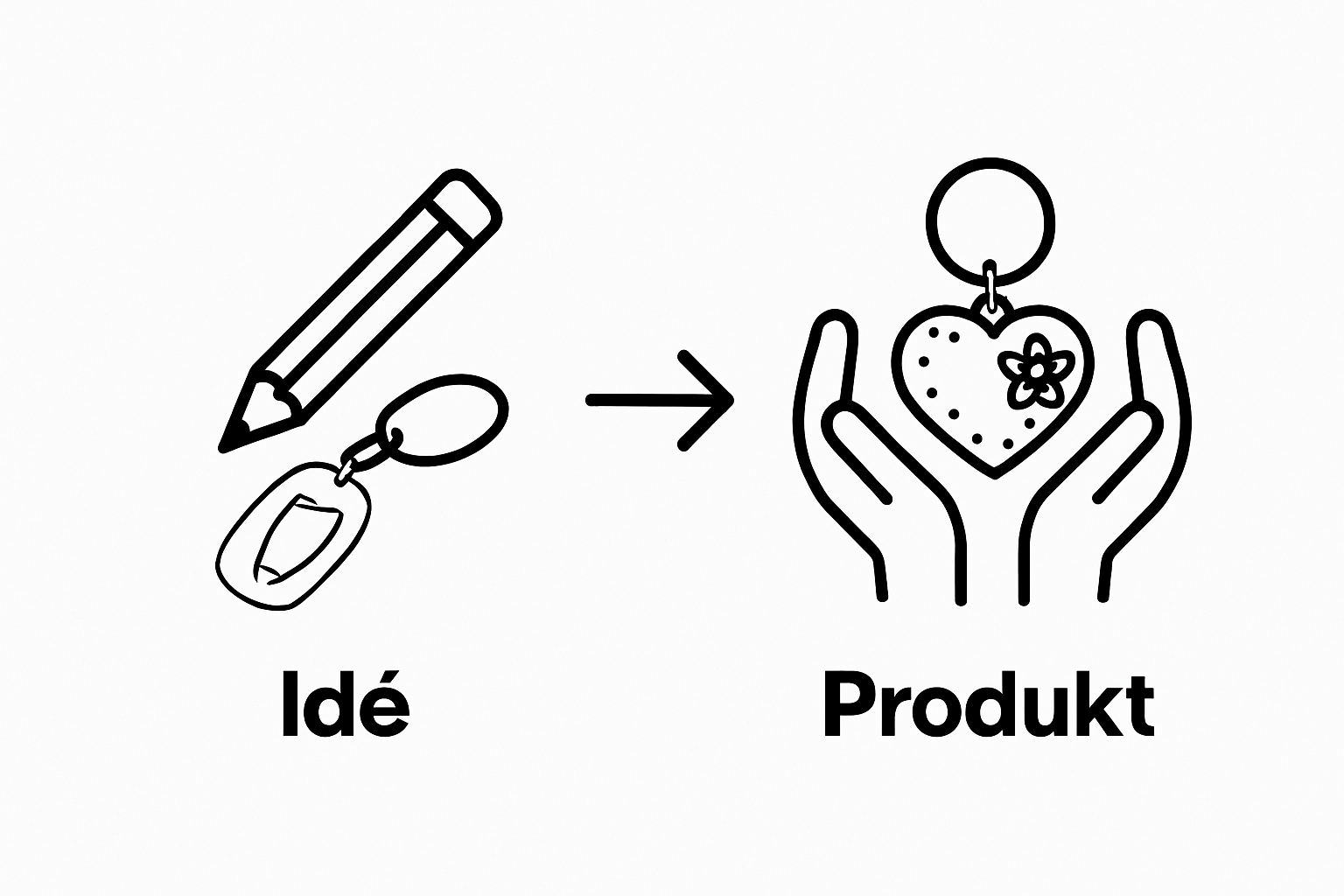 Idé

Produkt