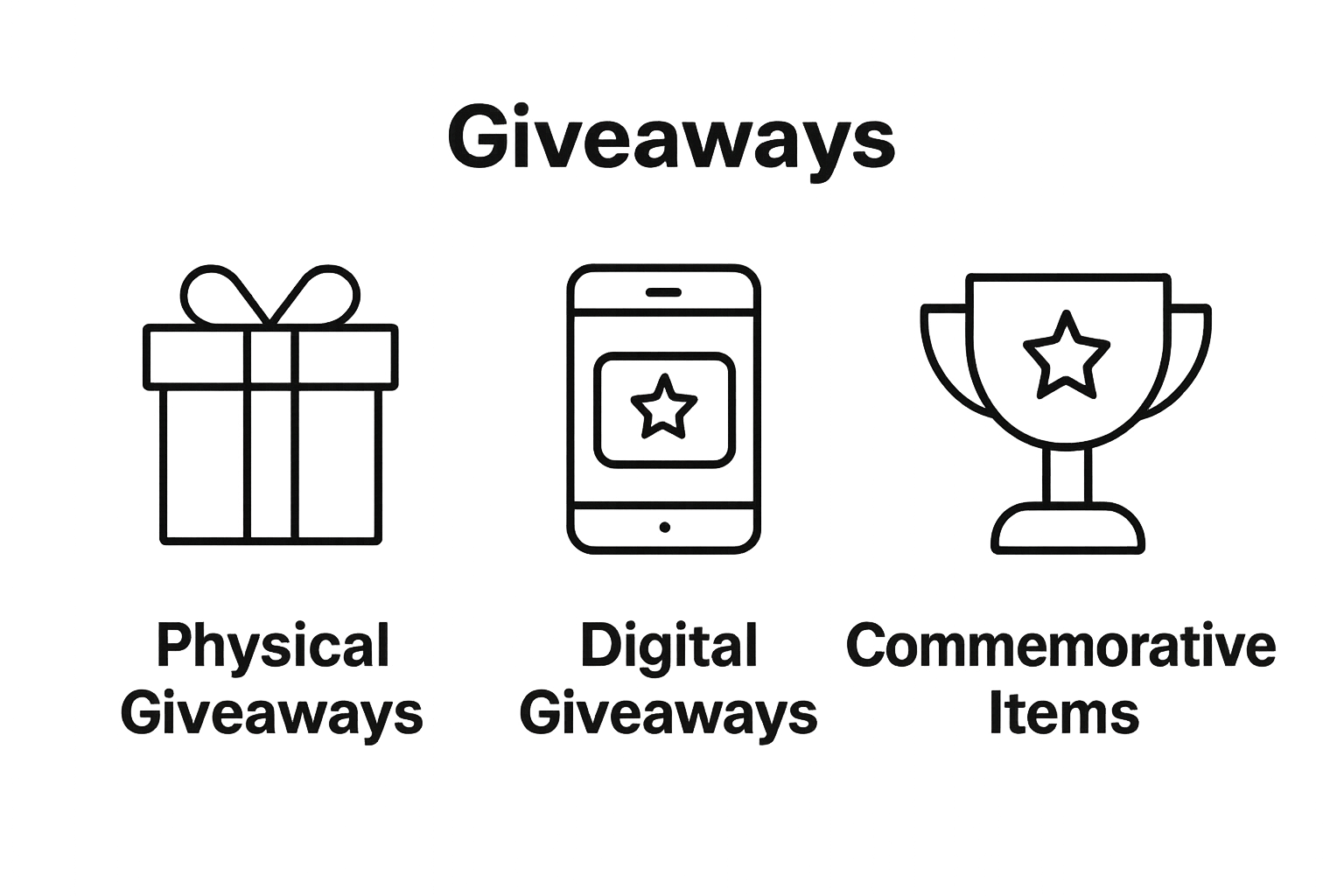 Giveaways

Physical Giveaways

Digital Giveaways

Commemorative Items