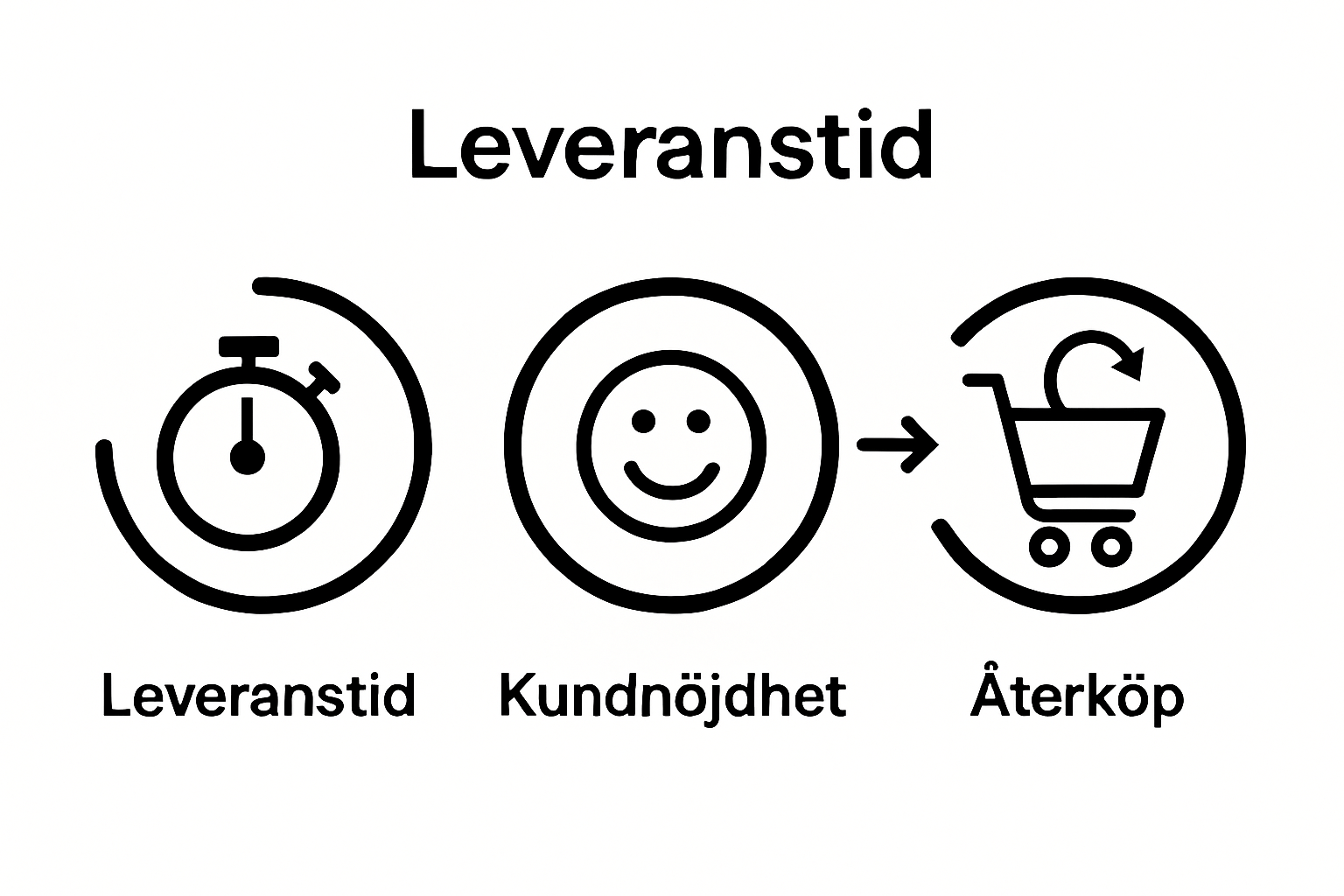 Leveranstid

Leveranstid

Kundnöjdhet

Återköp