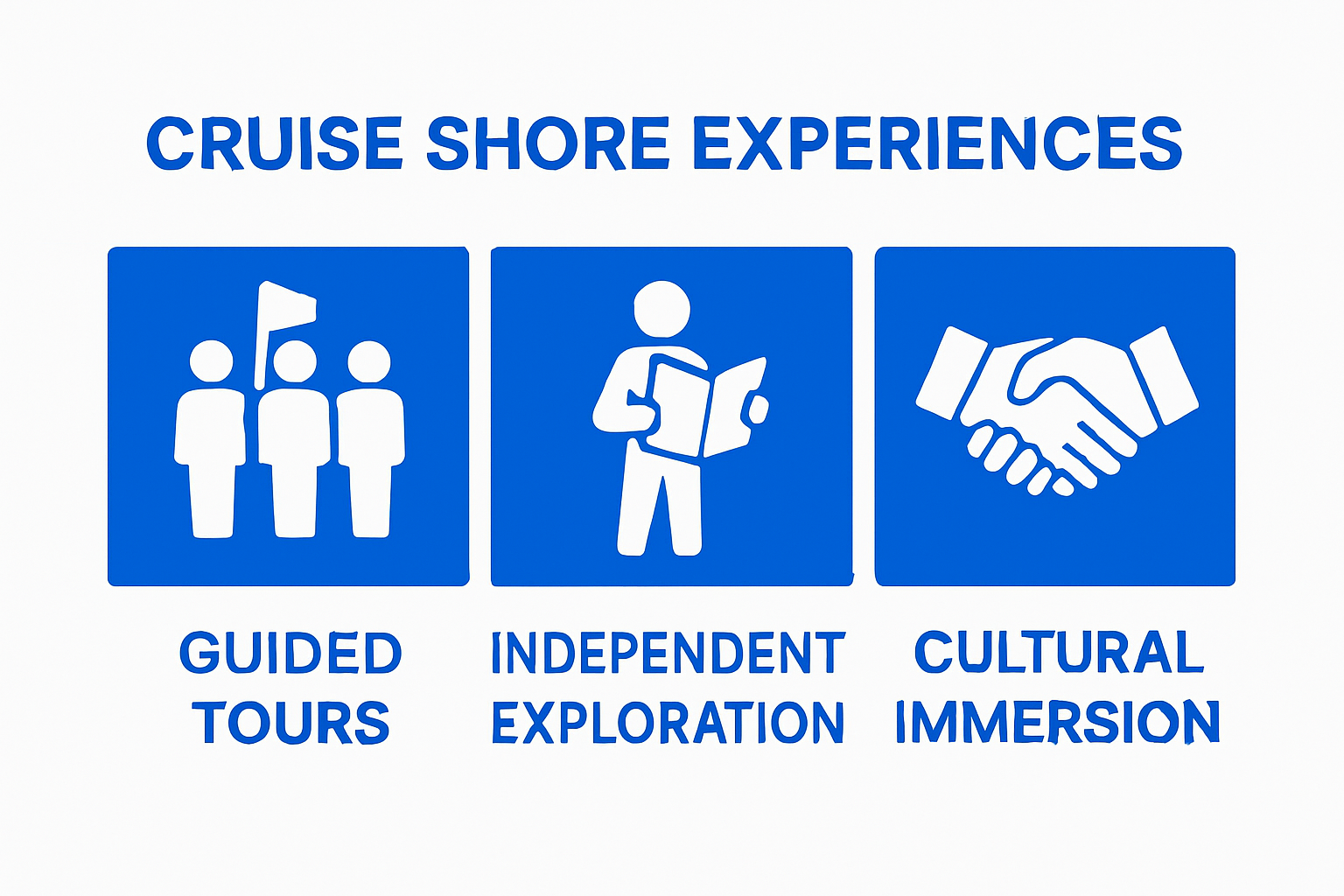 CRUISE SHORE EXPERIENCES

GUIDED TOURS

INDEPENDENT EXPLORATION

CULTURAL IMMERSION