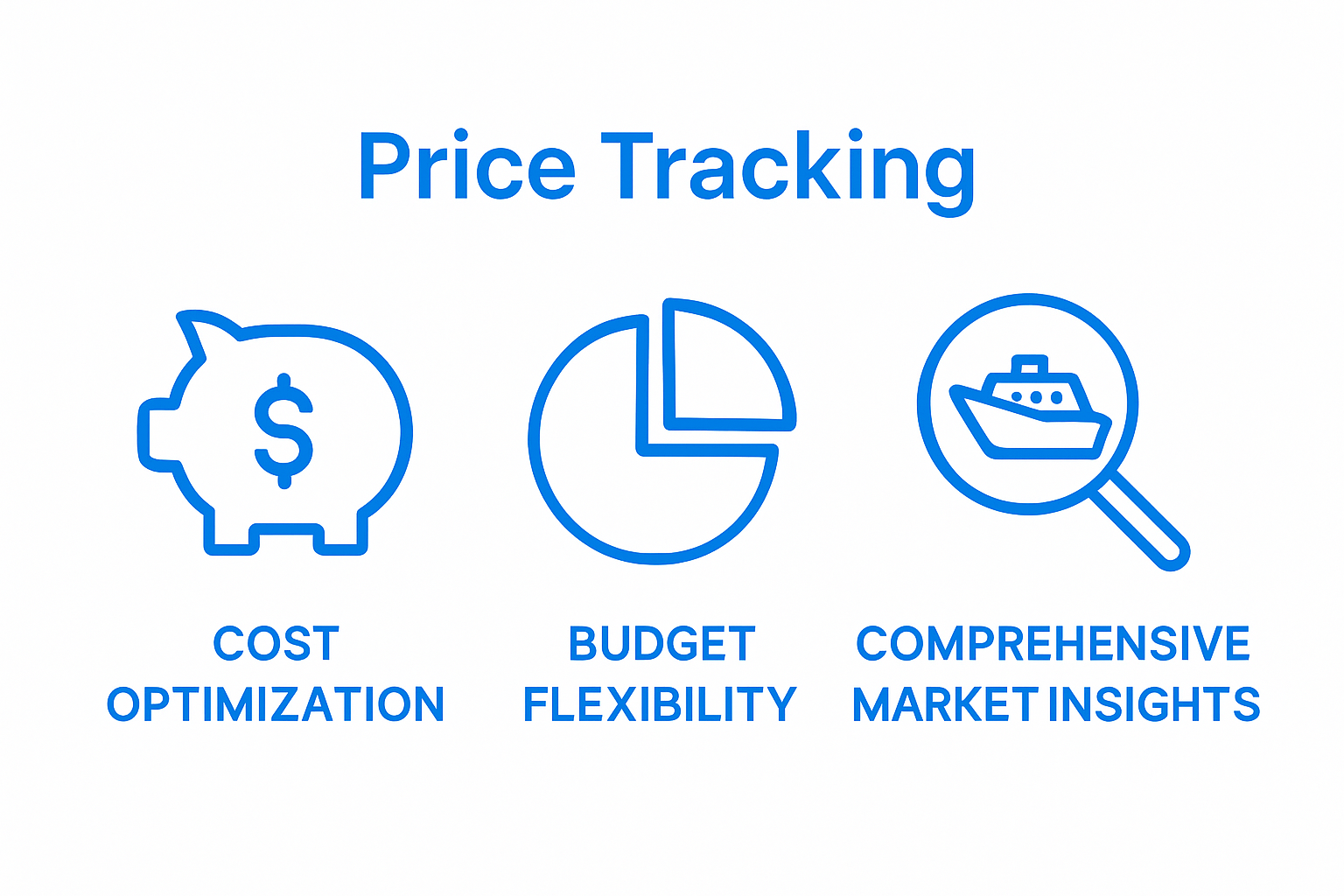 Price Tracking

$

COST OPTIMIZATION

BUDGET FLEXIBILITY

COMPREHENSIVE MARKET INSIGHTS