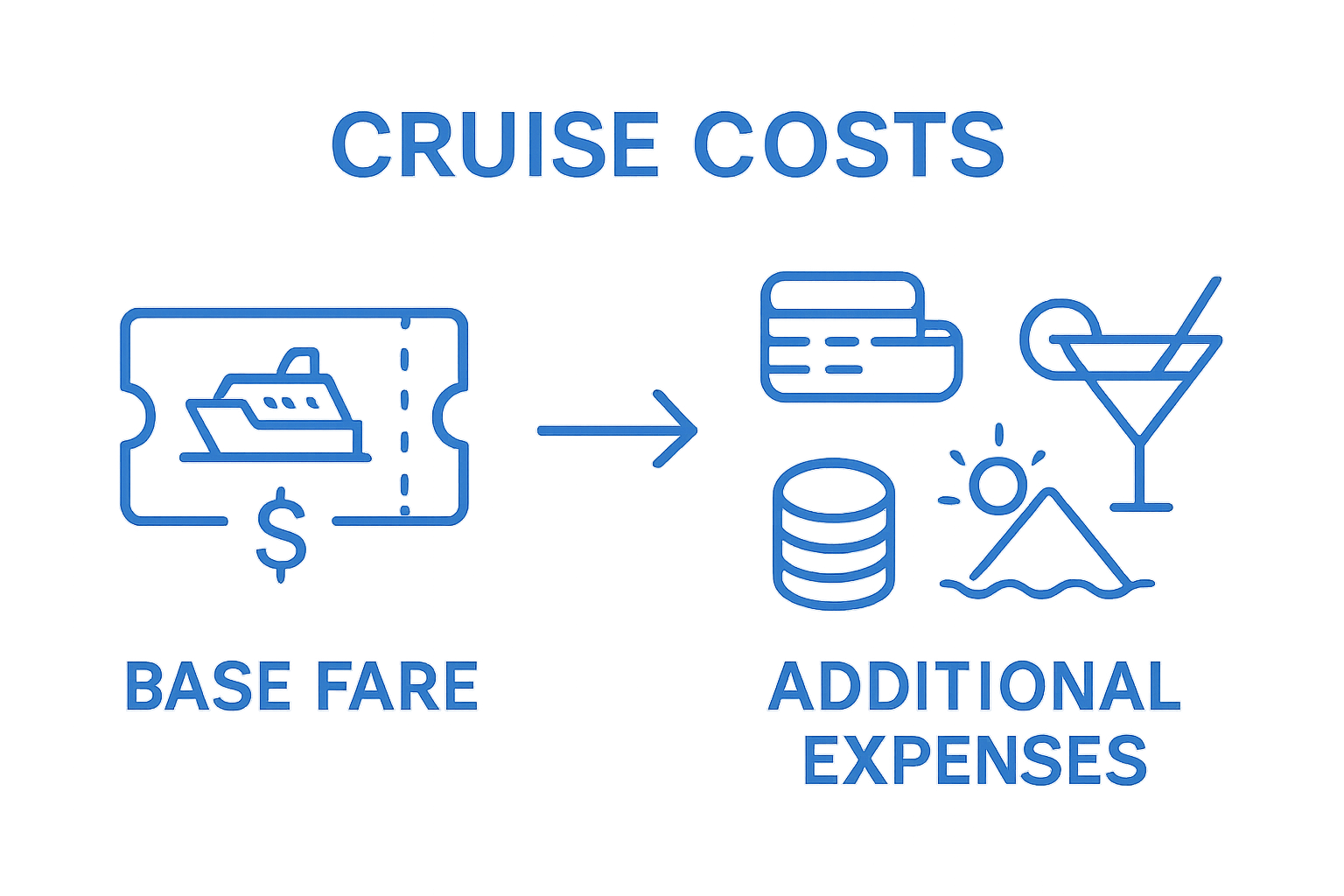 CRUISE COSTS

$

BASE FARE

ADDITIONAL EXPENSES