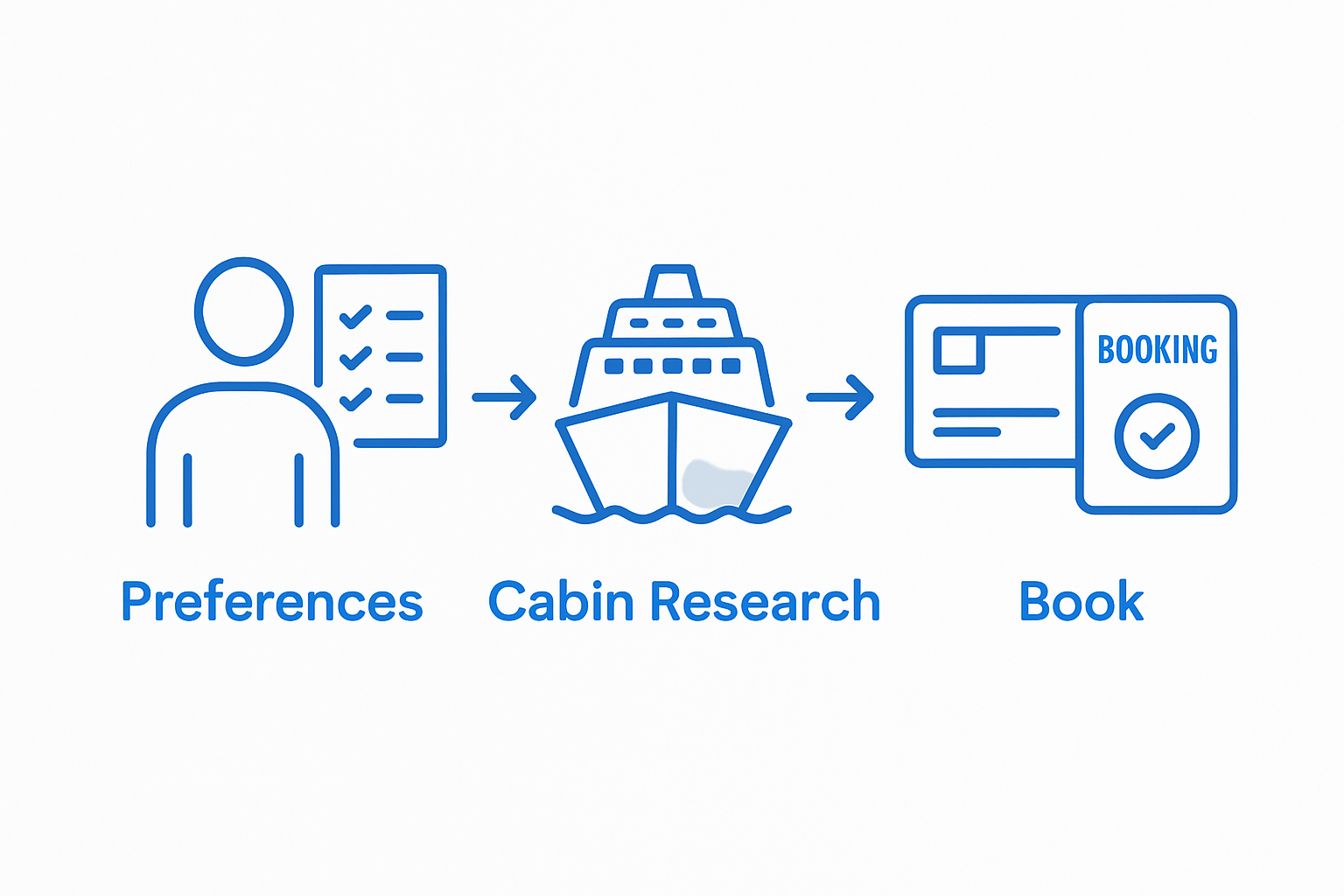 BOOKING

Preferences

Cabin Research

Book