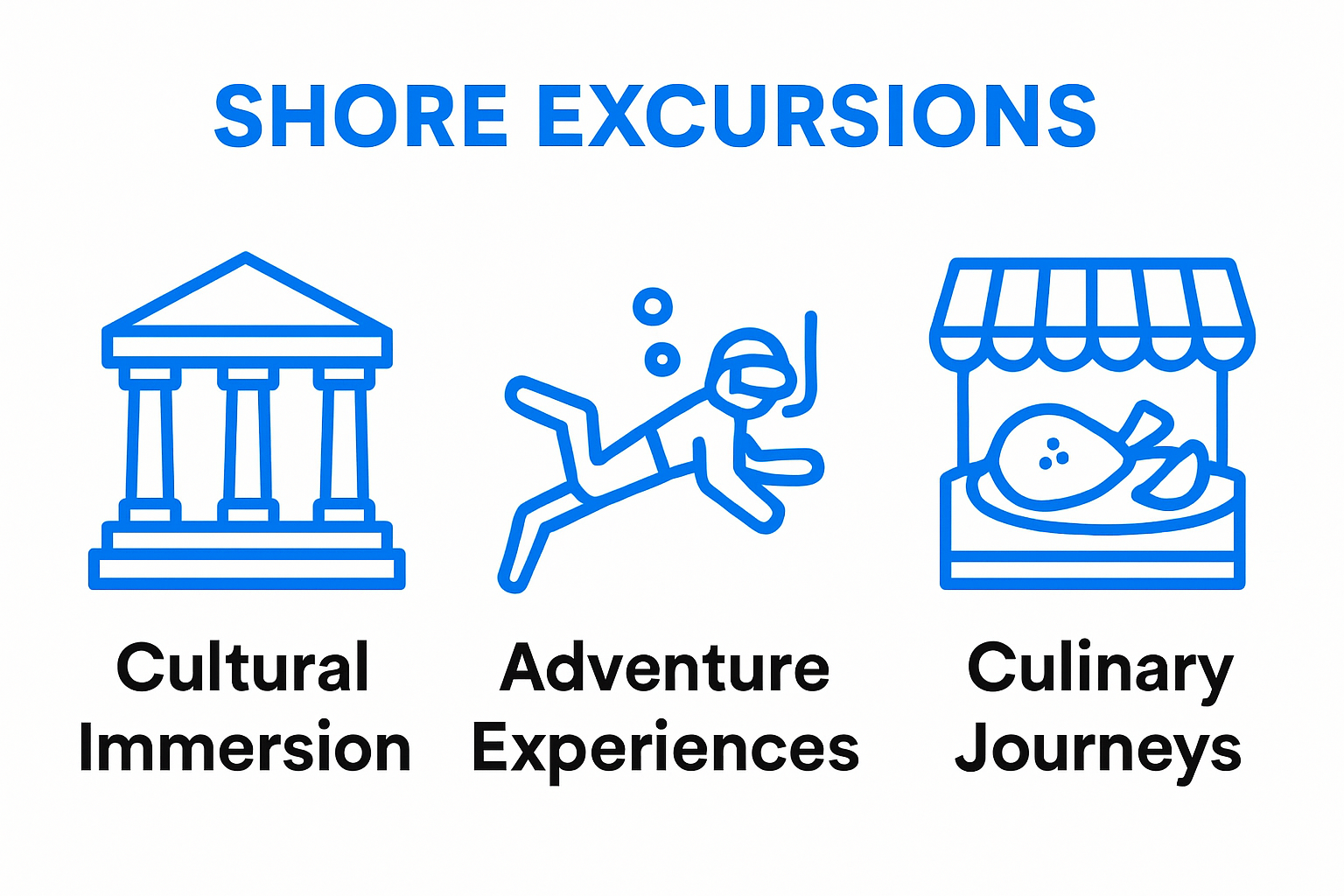 SHORE EXCURSIONS

Cultural Immersion

Adventure Experiences

Culinary Journeys