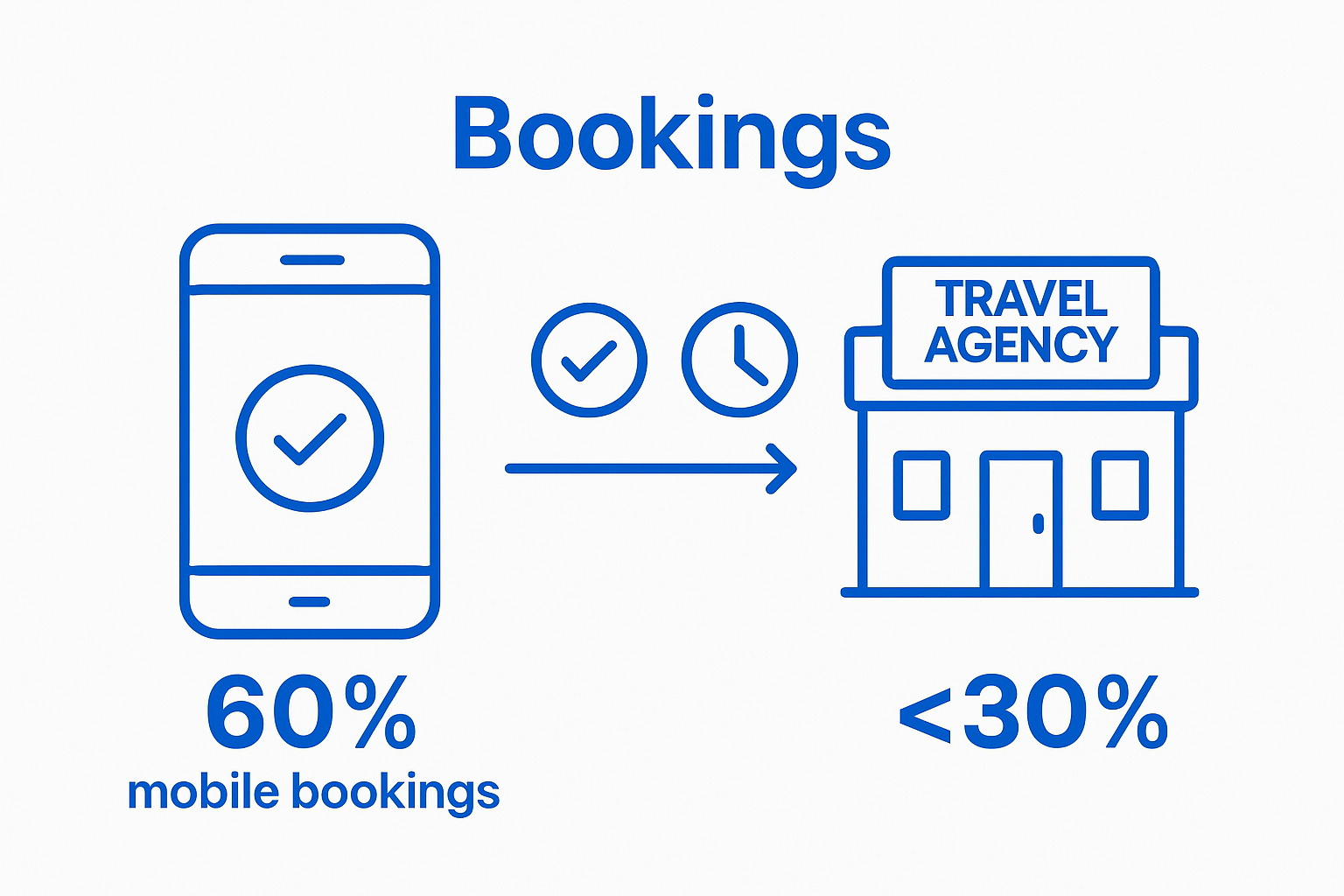 Bookings

TRAVEL AGENCY

60%
mobile bookings

<30%