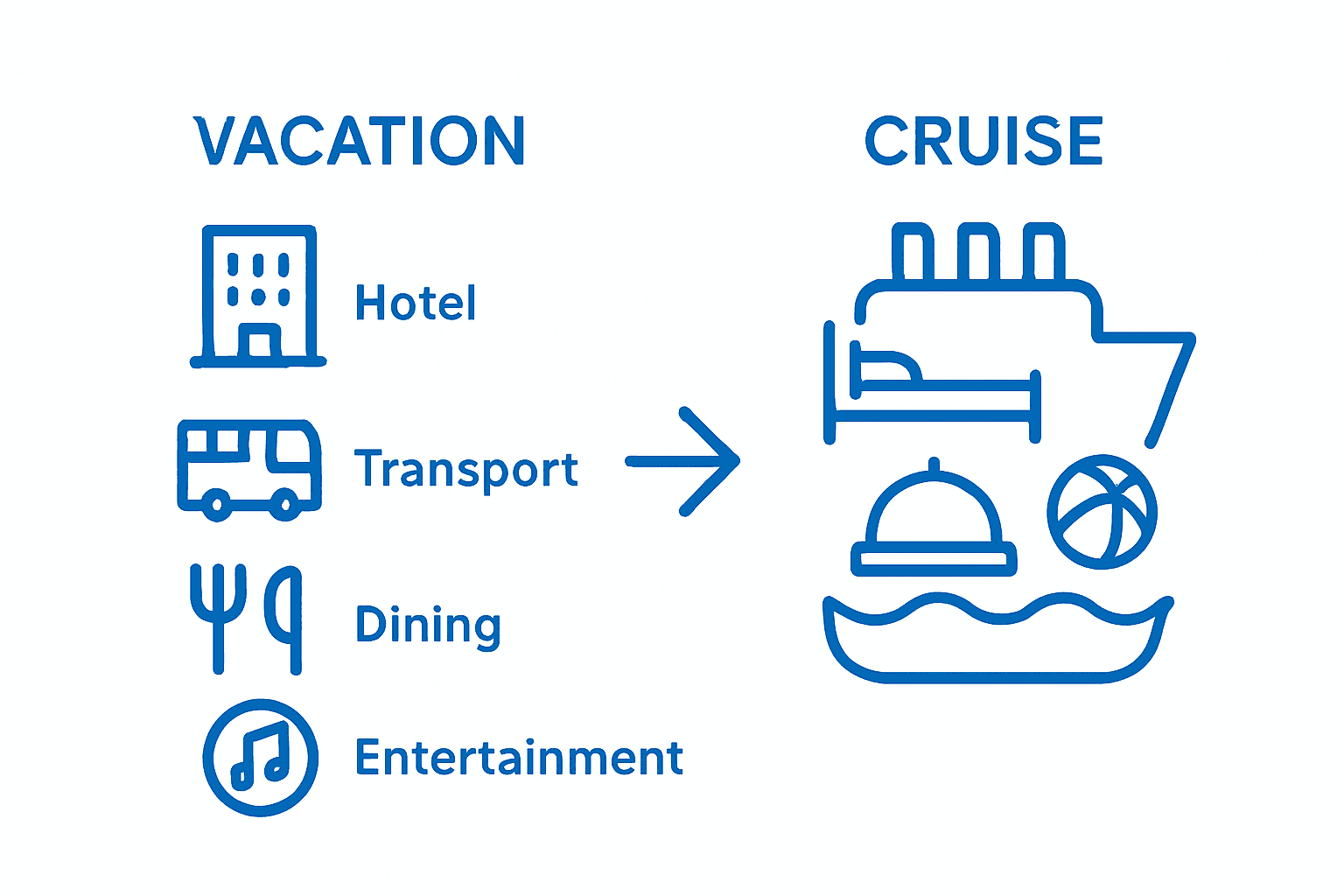 VACATION

Hotel

Transport

Dining

Entertainment

CRUISE