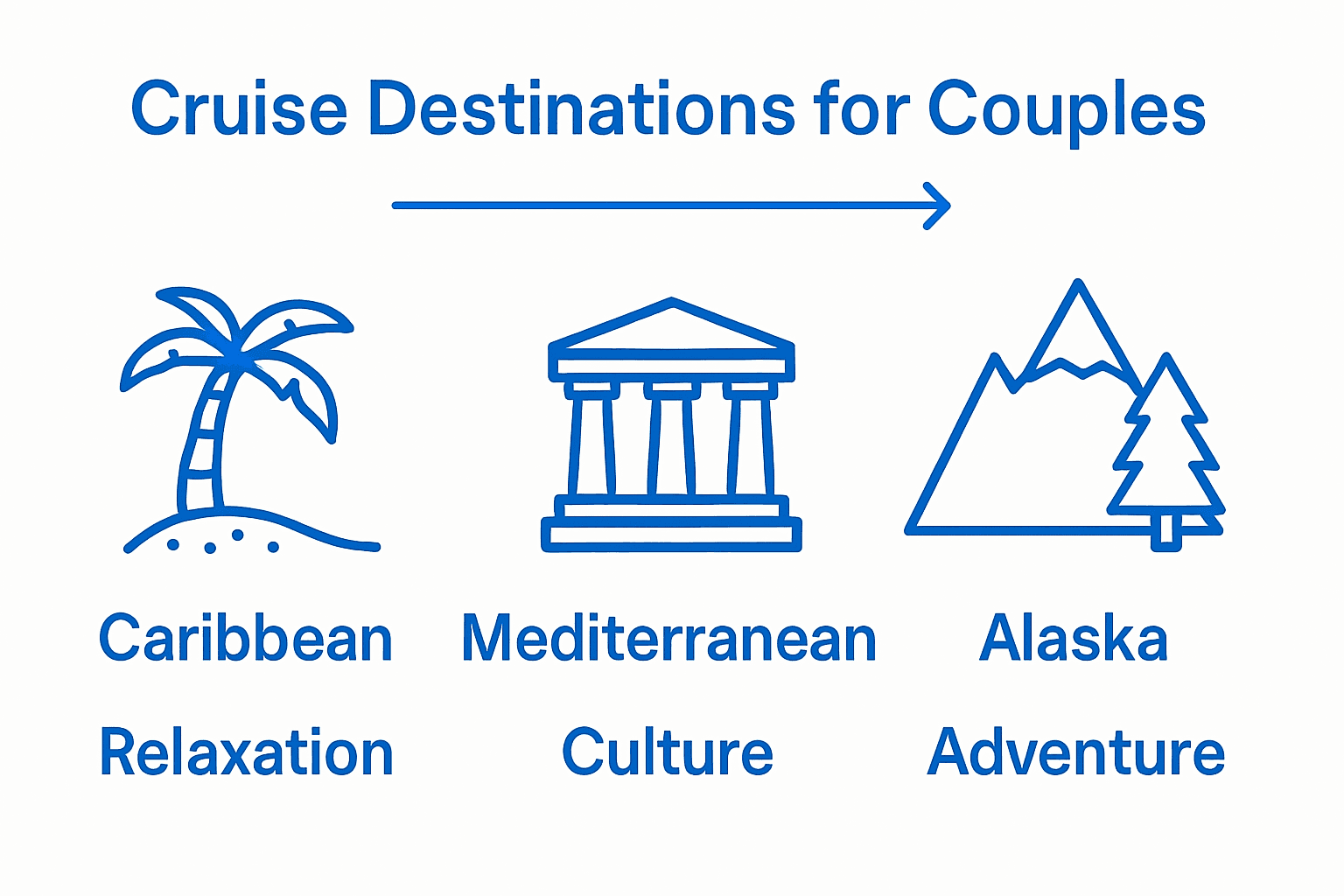 Cruise Destinations for Couples

Caribbean

Relaxation

Mediterranean

Culture

Alaska

Adventure