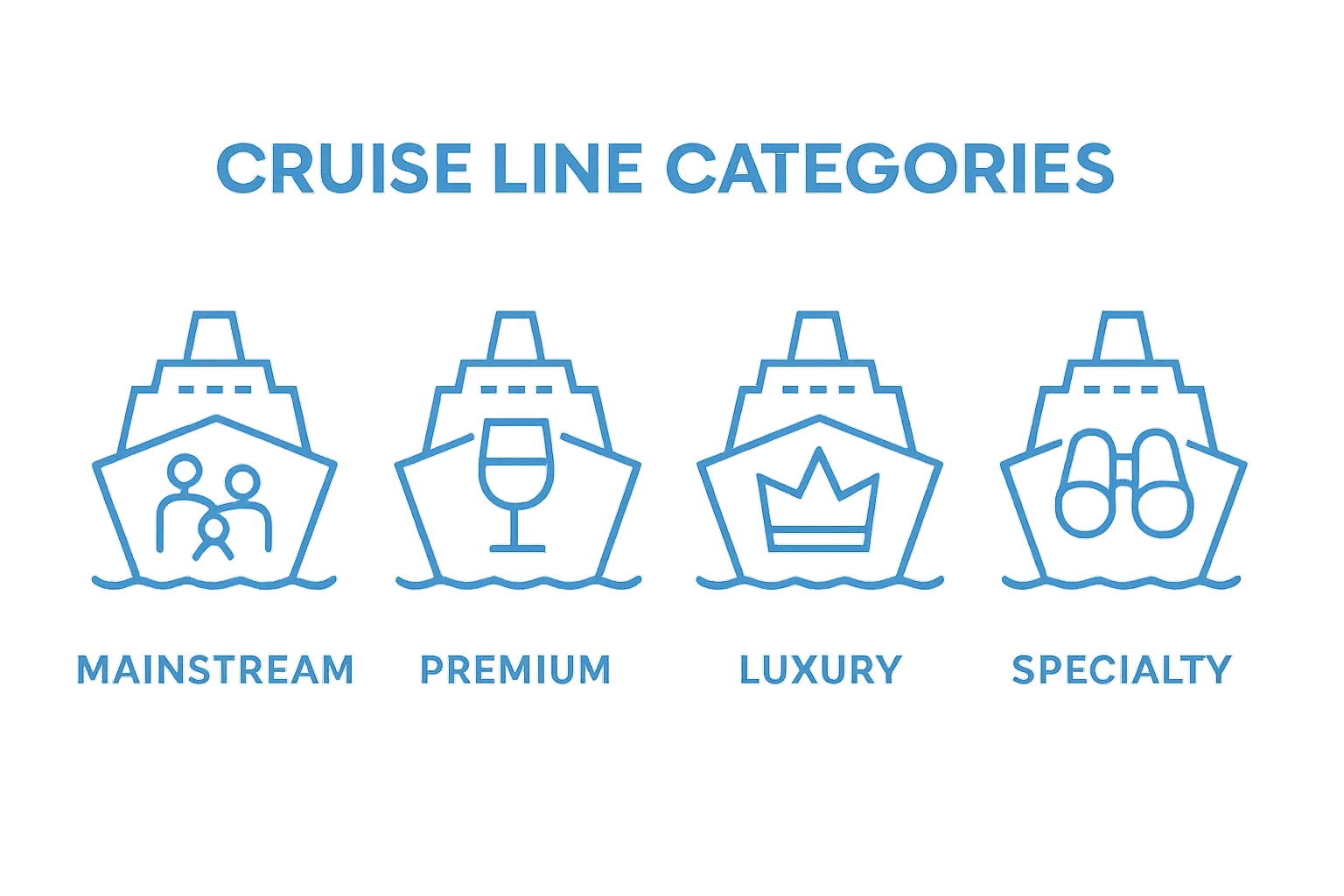 CRUISE LINE CATEGORIES

MAINSTREAM

PREMIUM

LUXURY

SPECIALTY