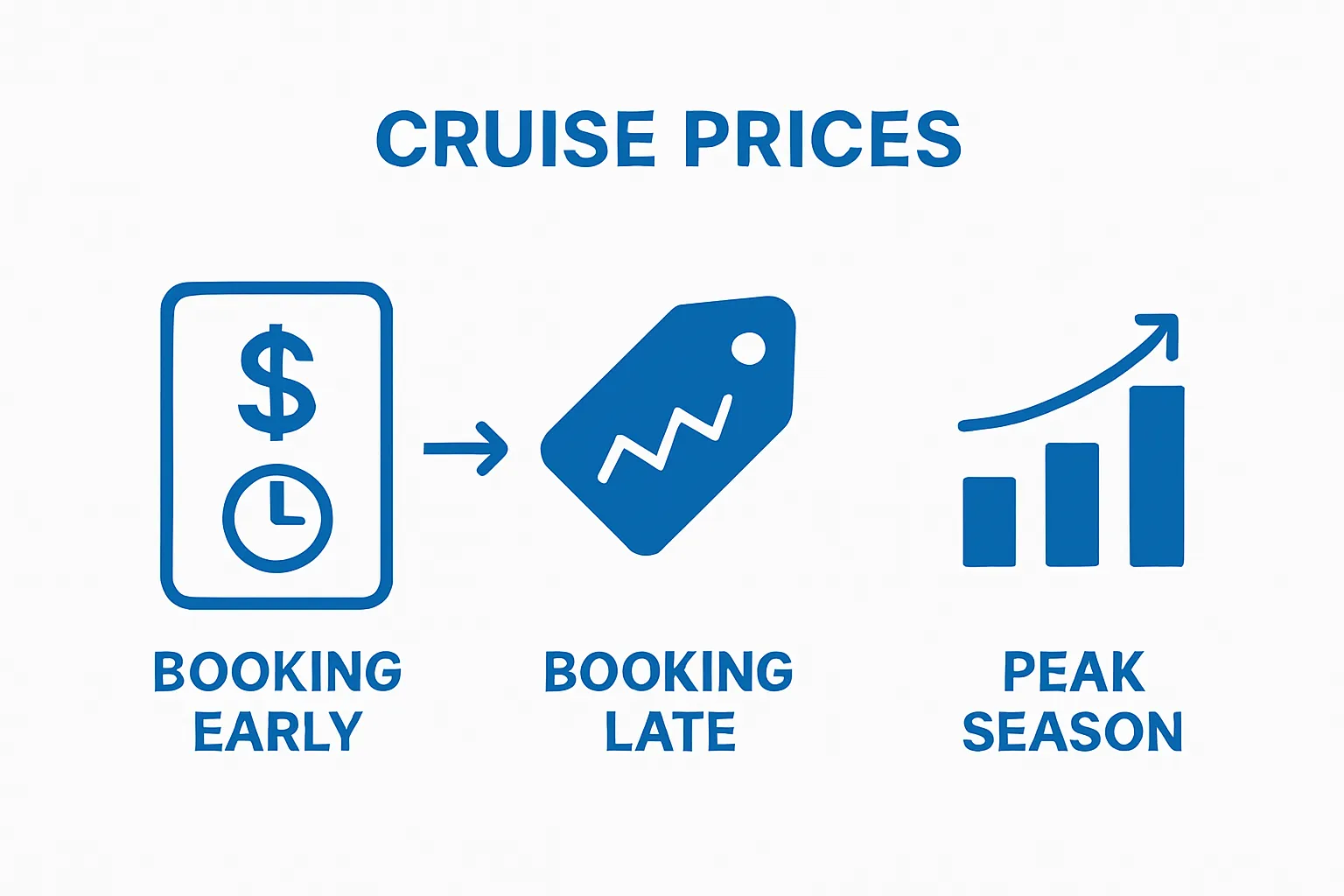 CRUISE PRICES

$

BOOKING EARLY

BOOKING LATE

PEAK SEASON