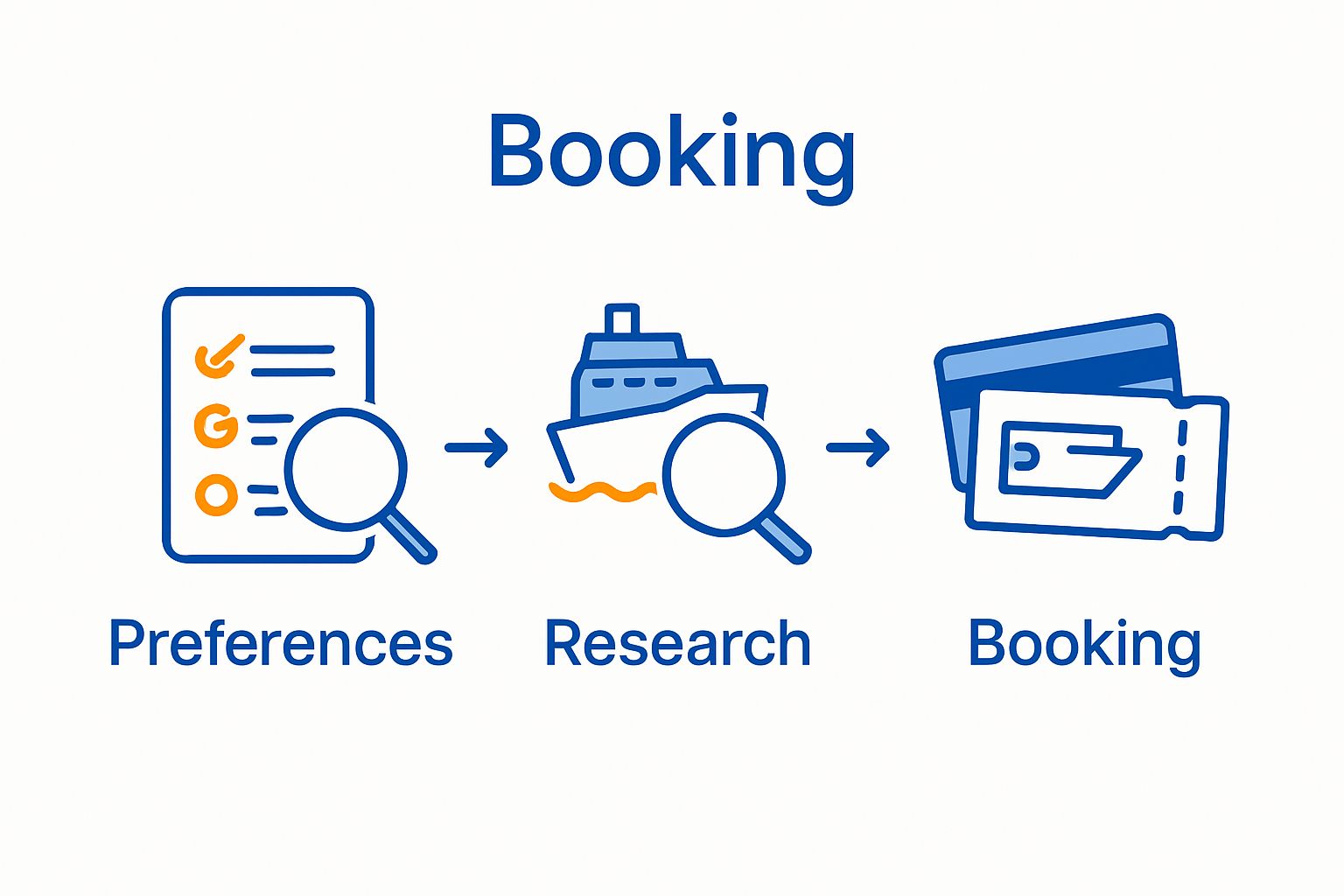 Booking

Preferences

Research

Booking