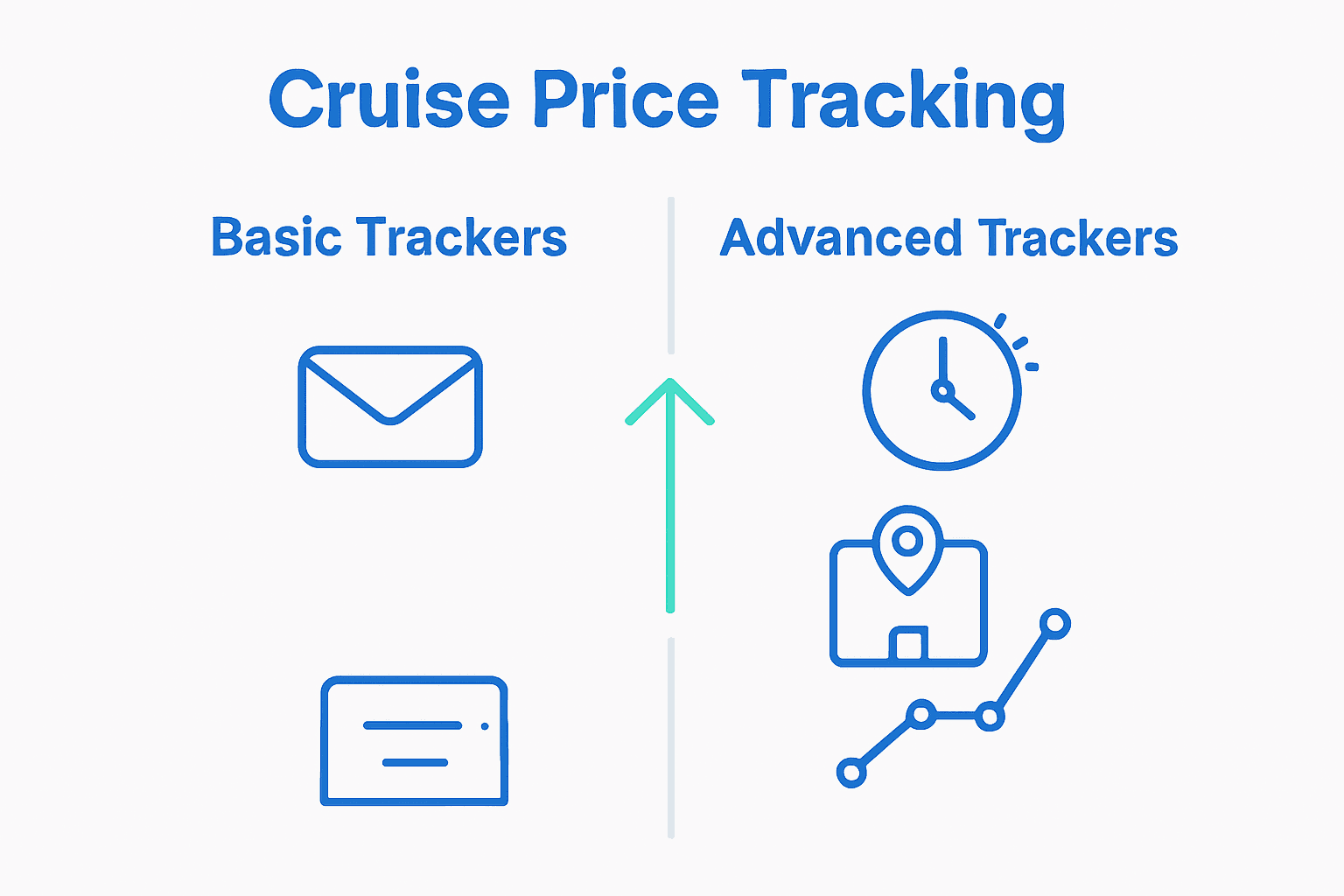 Cruise Price Tracking

Basic Trackers

Advanced Trackers