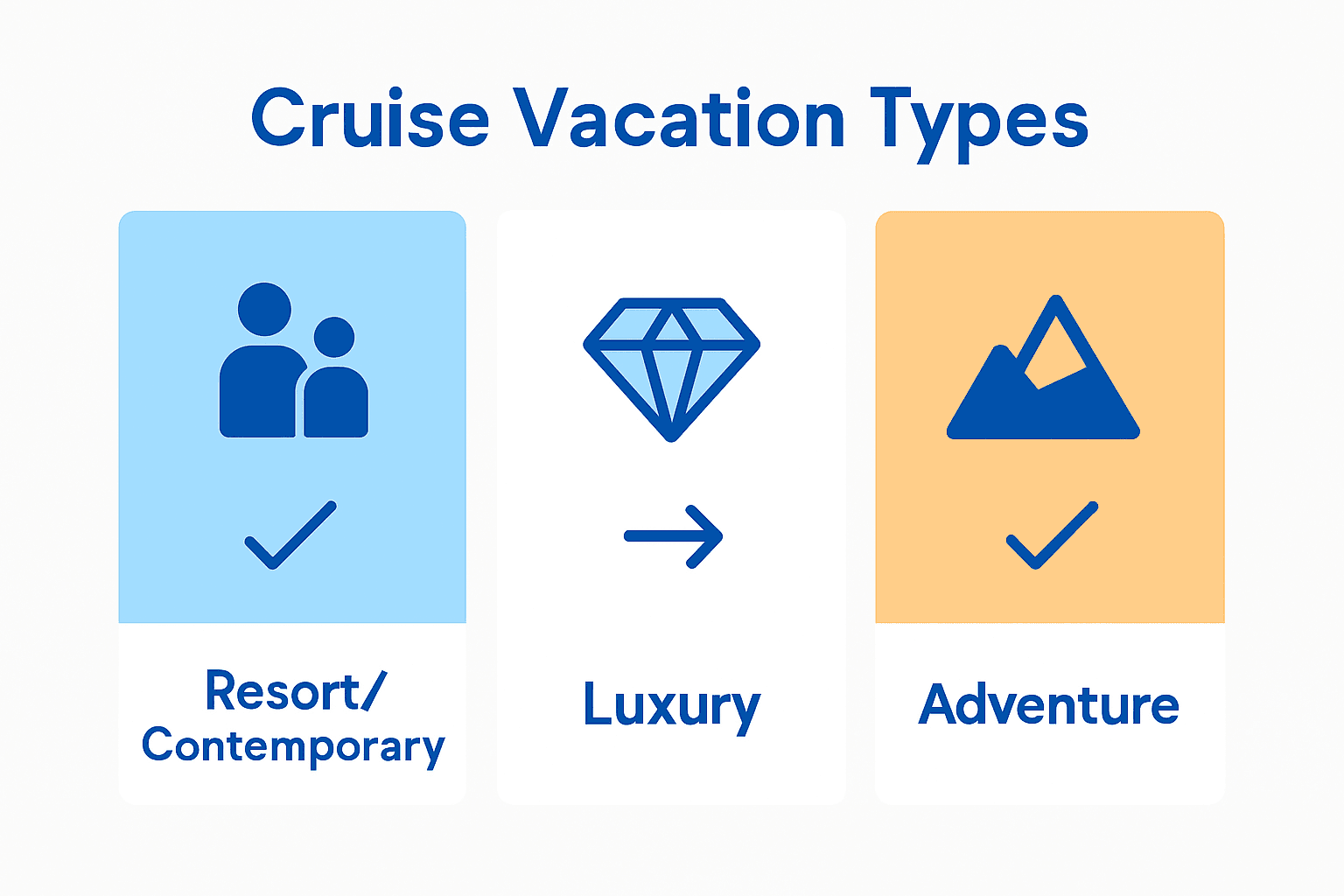 Cruise Vacation Types

Resort/ Contemporary

Luxury

Adventure