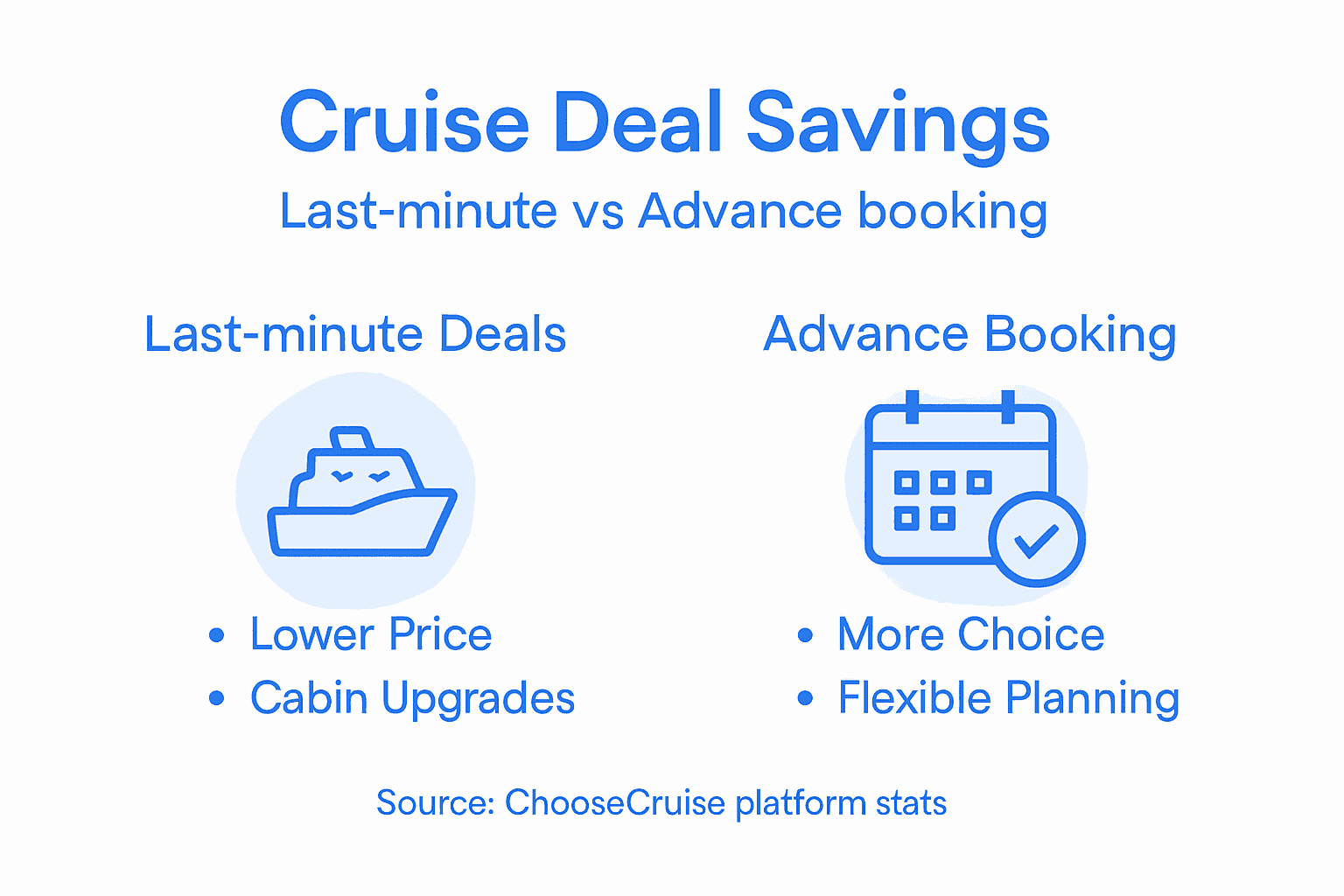 Cruise Deal Savings
Last-minute vs Advance booking

Last-minute Deals

• Lower Price
• Cabin Upgrades

Advance Booking

• More Choice
• Flexible Planning

Source: ChooseCruise platform stats