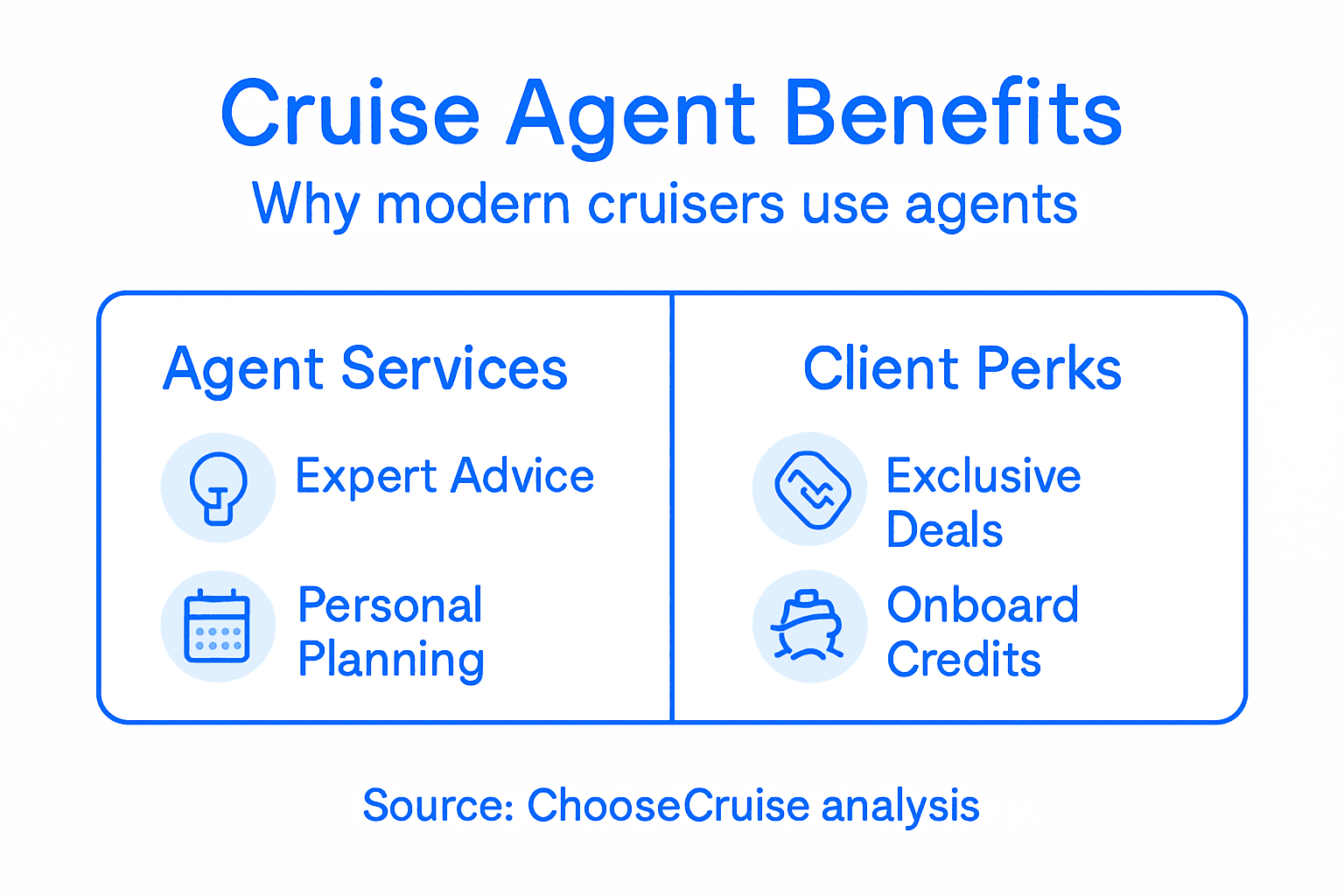 Cruise Agent Benefits

Why modern cruisers use agents

Agent Services

Expert Advice

Personal Planning

Client Perks

Exclusive Deals

Onboard Credits

Source: ChooseCruise analysis