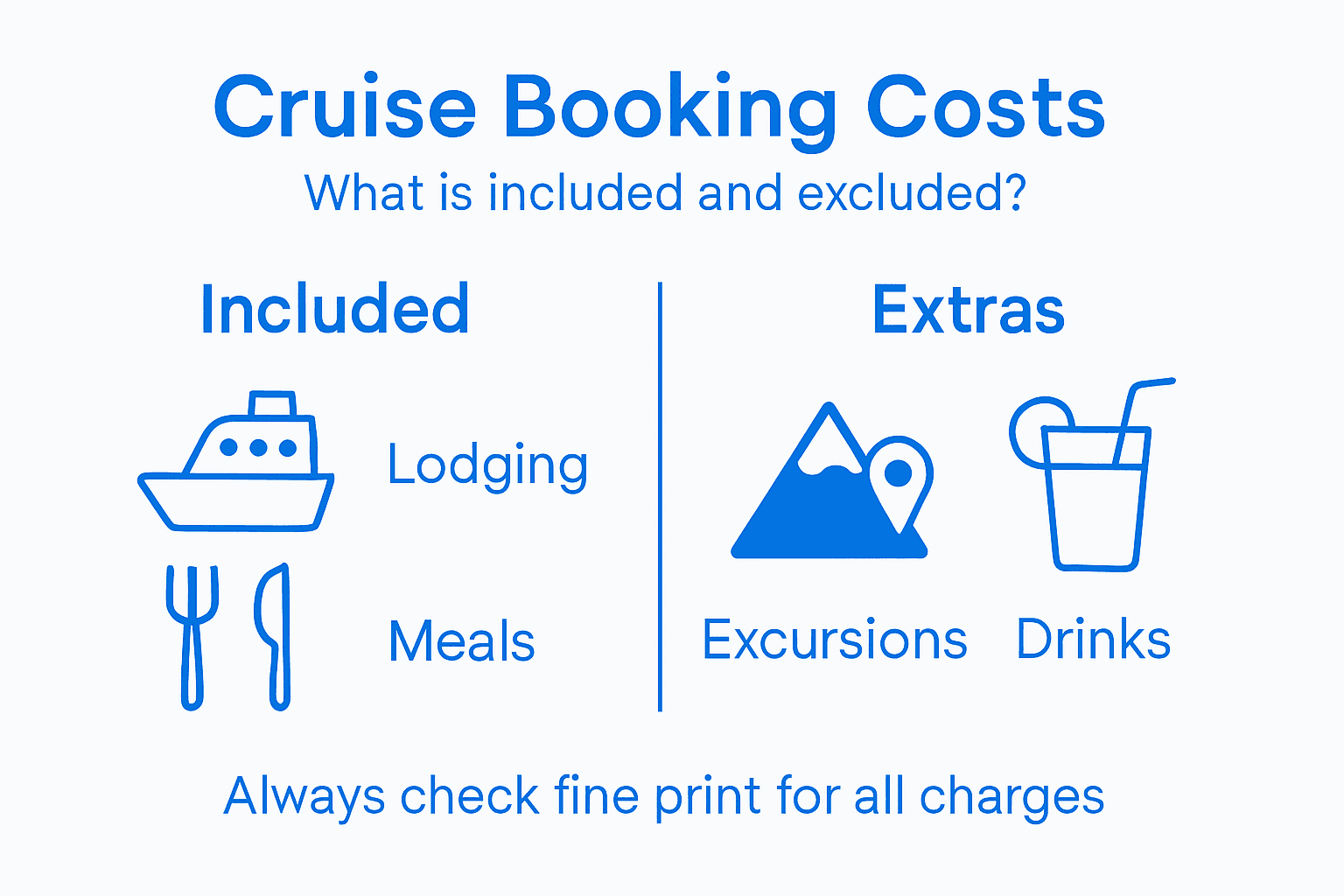 Cruise Booking Costs

What is included and excluded?

Included

Lodging

Meals

Extras

Excursions

Drinks

Always check fine print for all charges