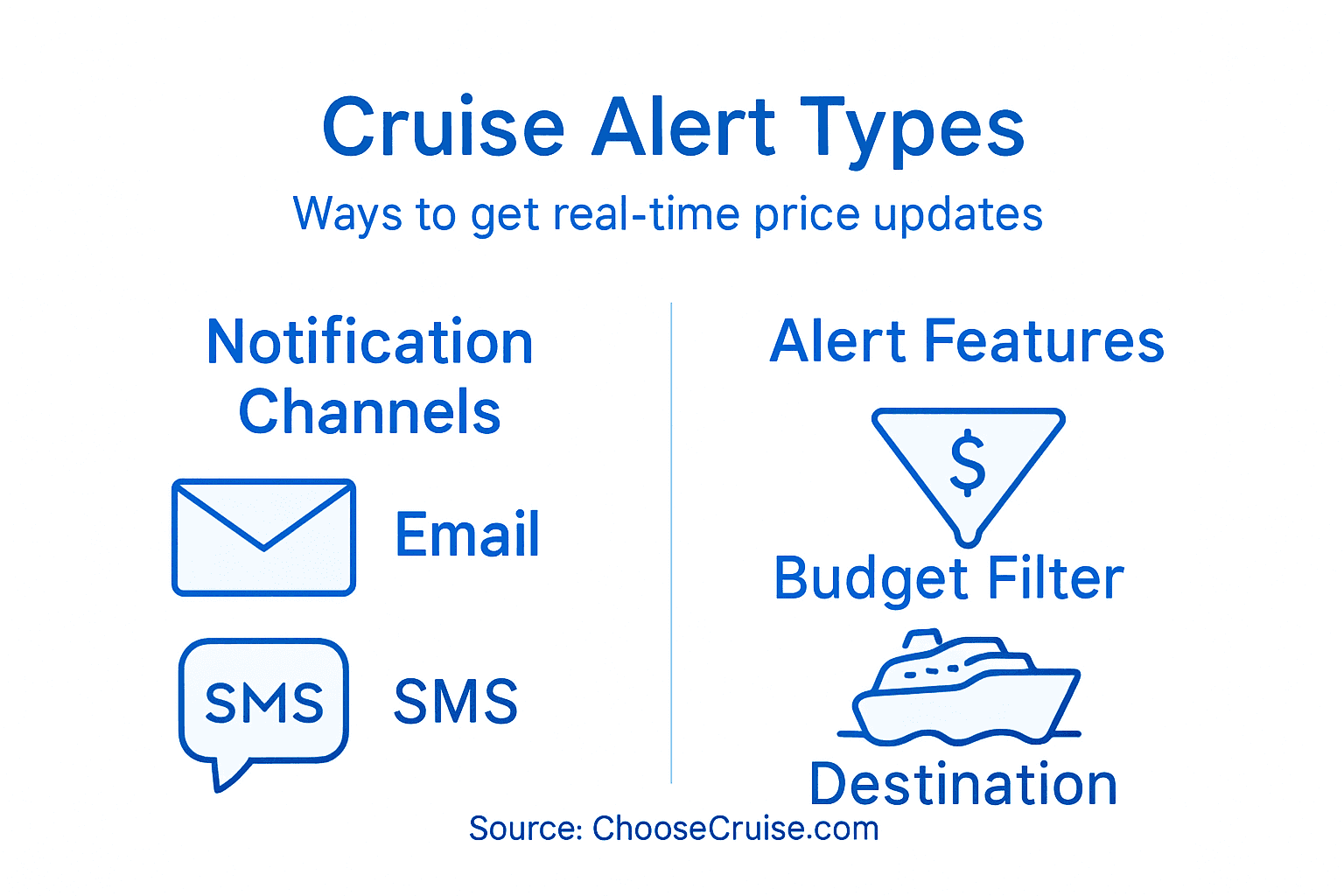 Cruise Alert Types

Ways to get real-time price updates

Notification Channels

Email

SMS

SMS

Alert Features

$

Budget Filter

Destination

Source: ChooseCruise.com