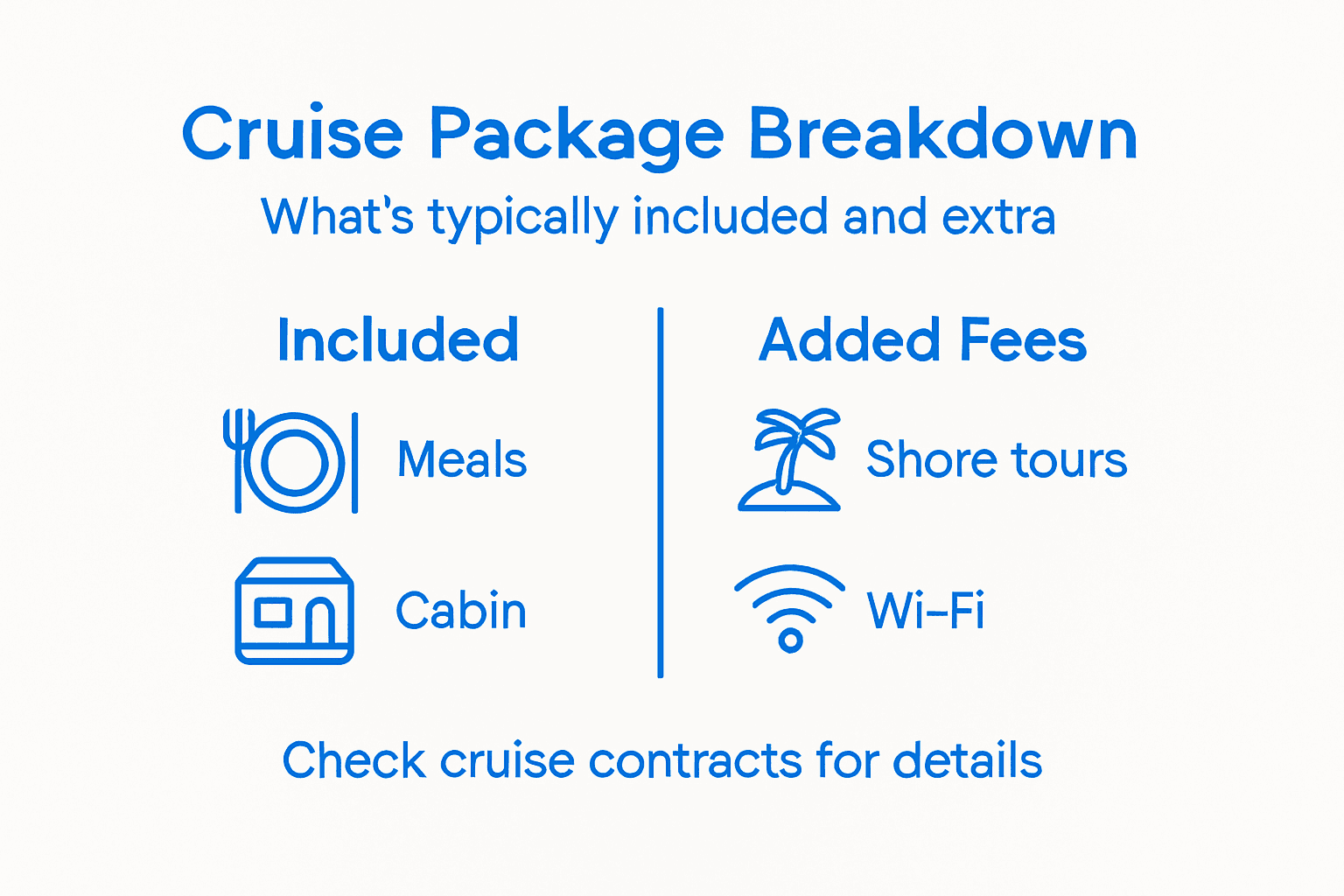 Cruise Package Breakdown
What's typically included and extra

Included

Meals

Cabin

Added Fees

Shore tours

Wi-Fi

Check cruise contracts for details