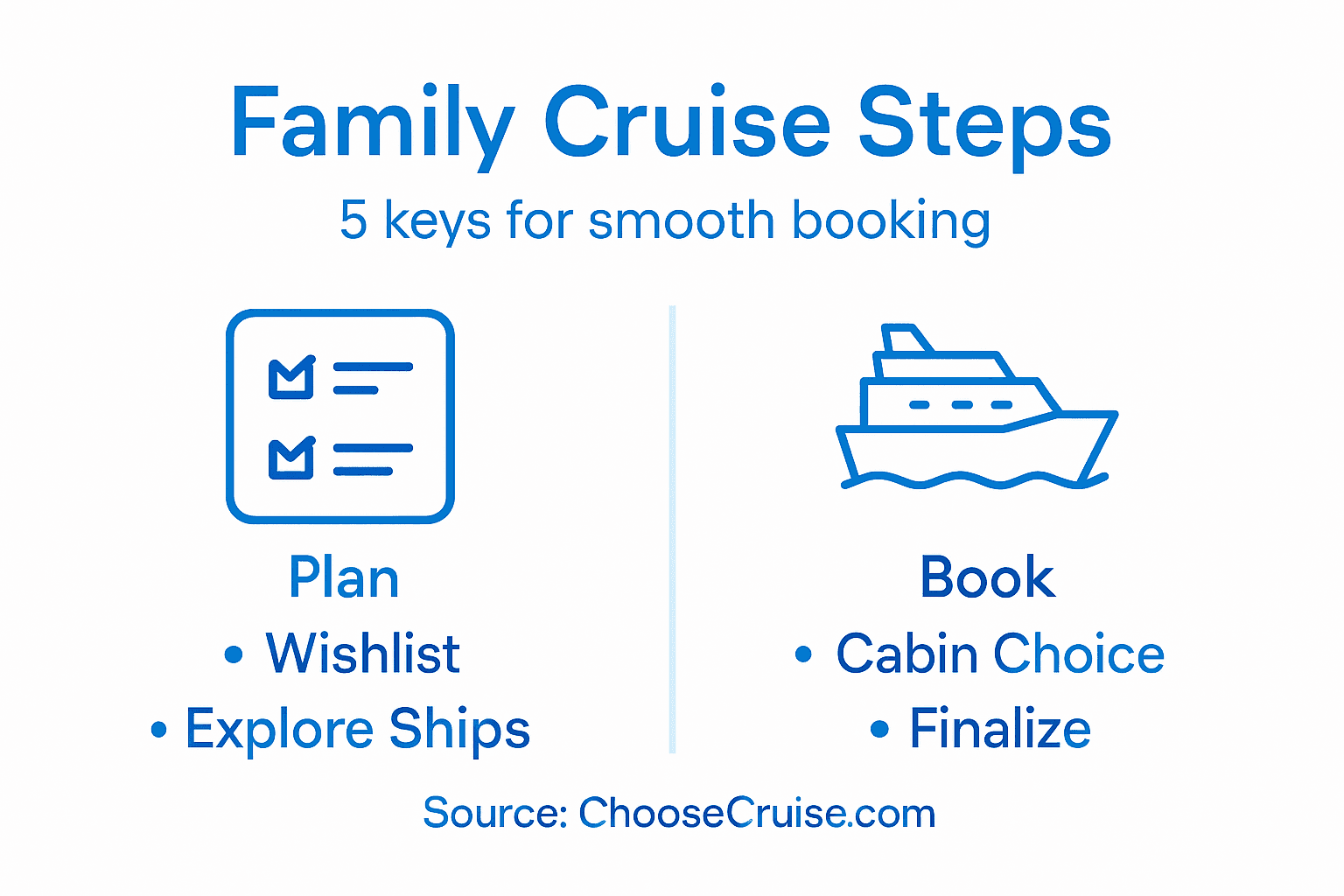 Family Cruise Steps

5 keys for smooth booking

Plan
• Wishlist
• Explore Ships

Book
• Cabin Choice
• Finalize

Source: ChooseCruise.com