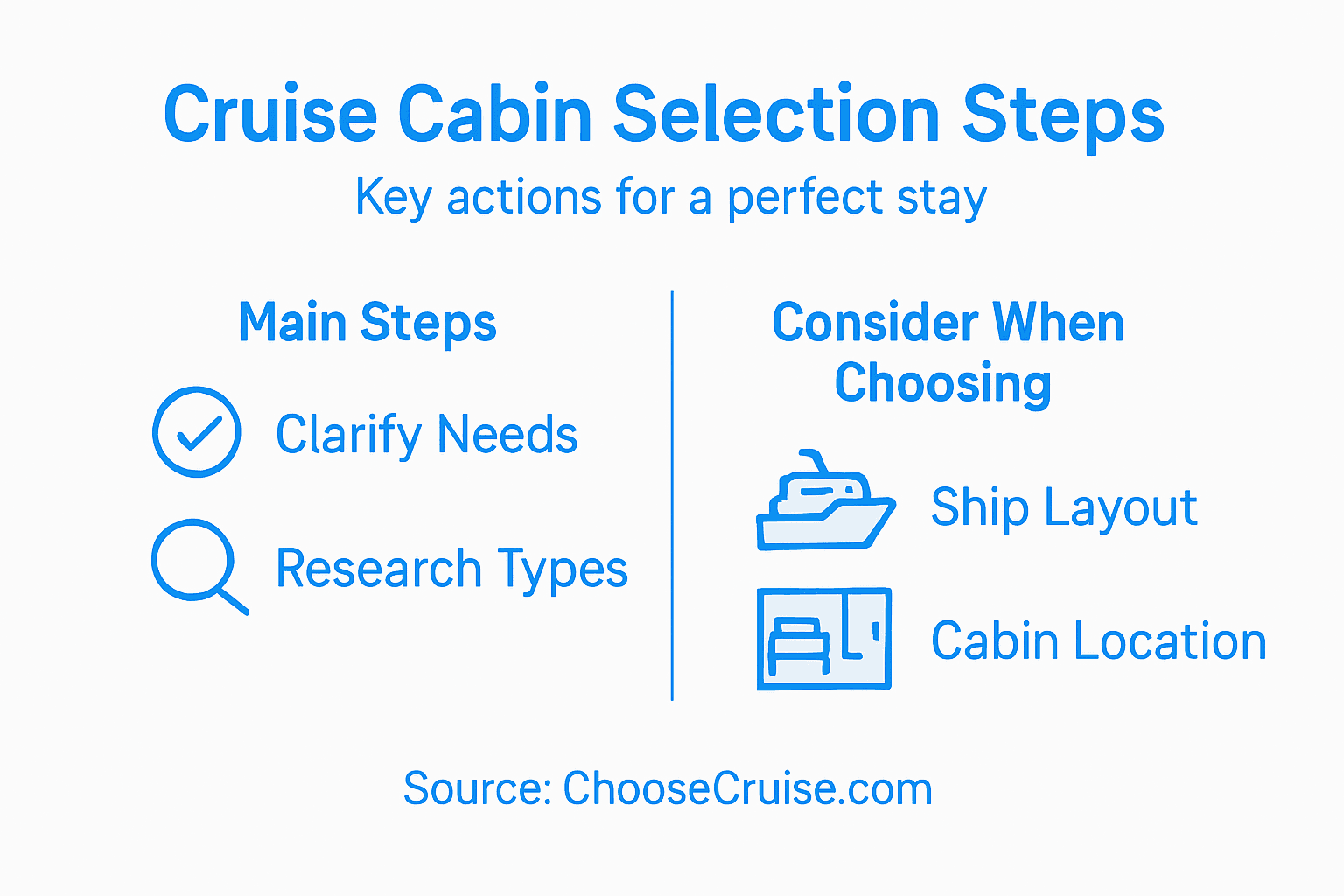 Cruise Cabin Selection Steps

Key actions for a perfect stay

Main Steps

Clarify Needs

Research Types

Consider When Choosing

Ship Layout

Cabin Location

Source: ChooseCruise.com