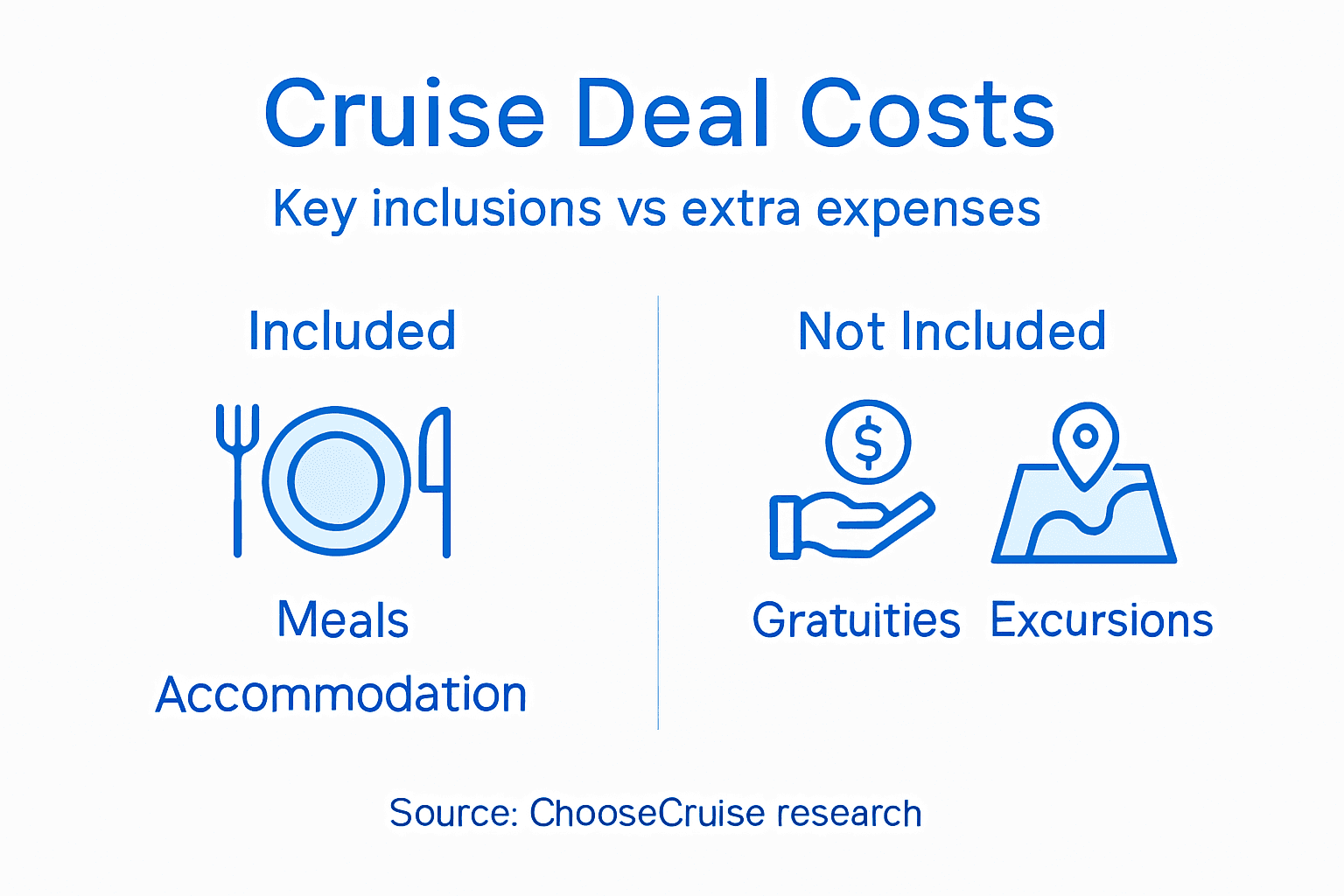 Cruise Deal Costs

Key inclusions vs extra expenses

Included

Meals

Accommodation

Not Included

$

Gratuities

Excursions

Source: ChooseCruise research