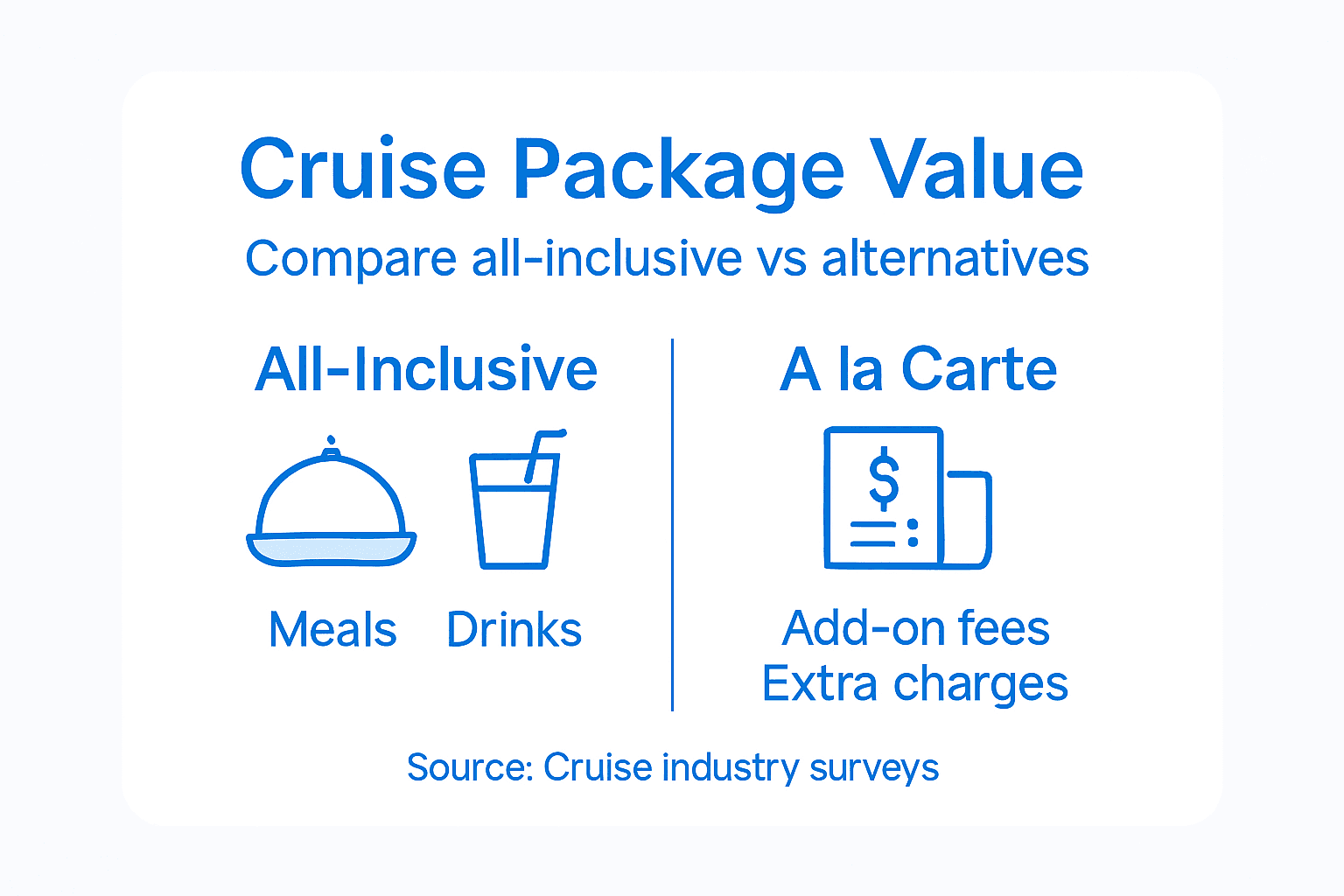 Cruise Package Value

Compare all-inclusive vs alternatives

All-Inclusive

Meals Drinks

A la Carte

$

Add-on fees
Extra charges

Source: Cruise industry surveys