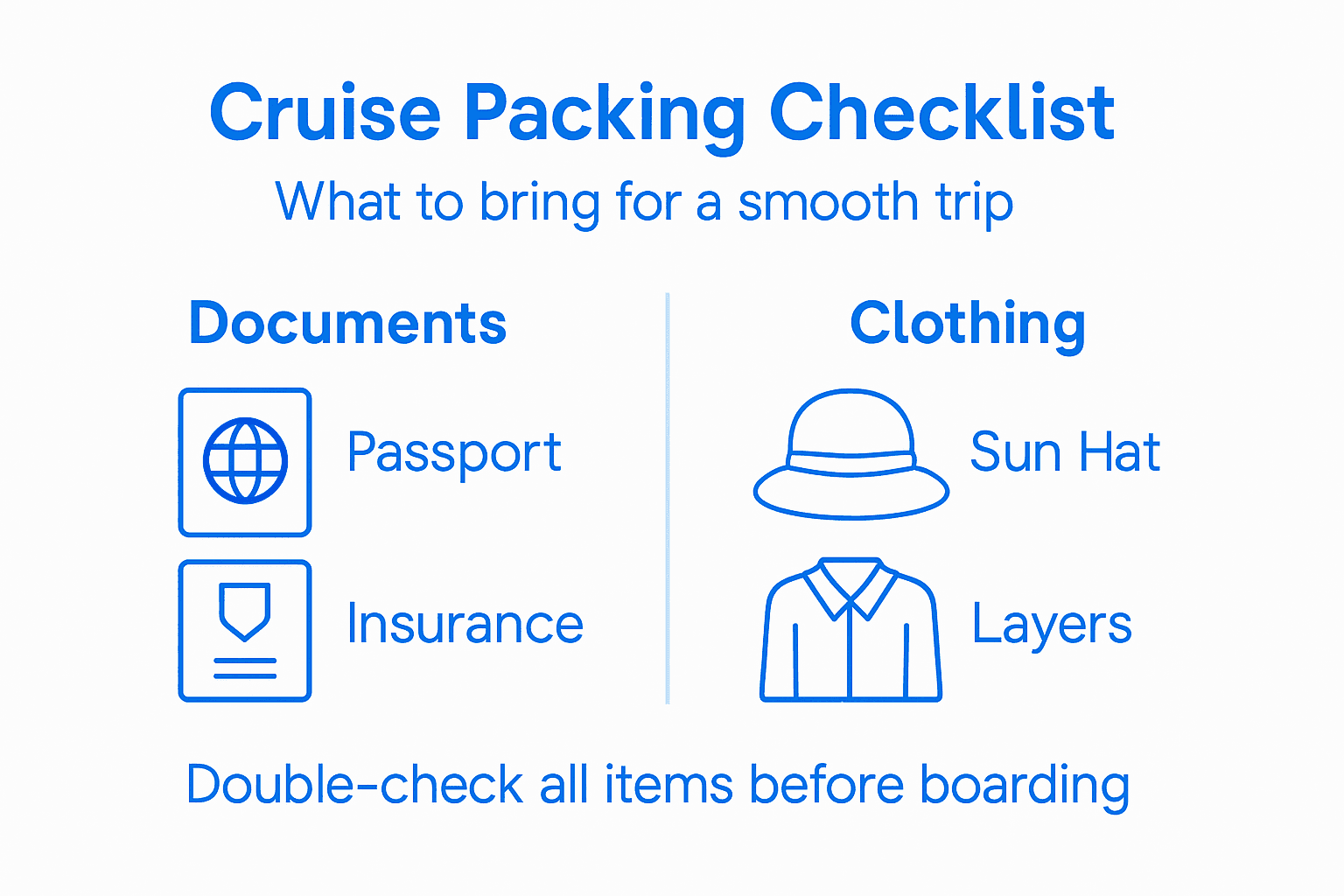 Cruise Packing Checklist
What to bring for a smooth trip

Documents

Passport

Insurance

Clothing

Sun Hat

Layers

Double-check all items before boarding