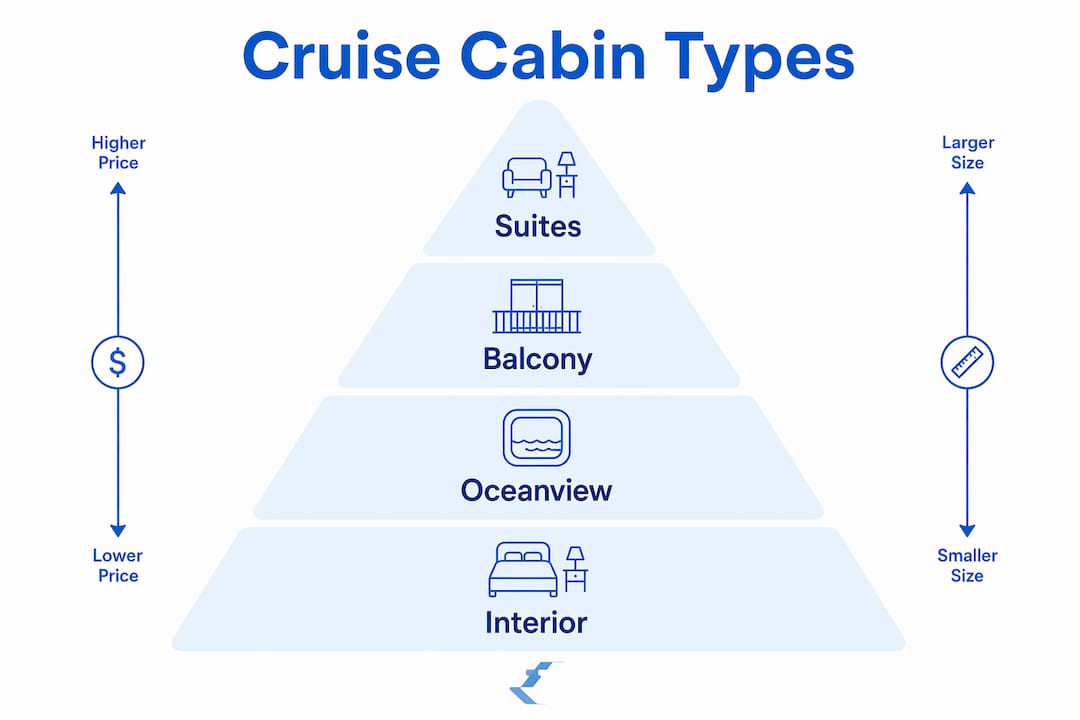 Cruise Cabin Types

Higher Price

$

Lower Price

Suites

Balcony

Oceanview

Interior

Larger Size

Smaller Size