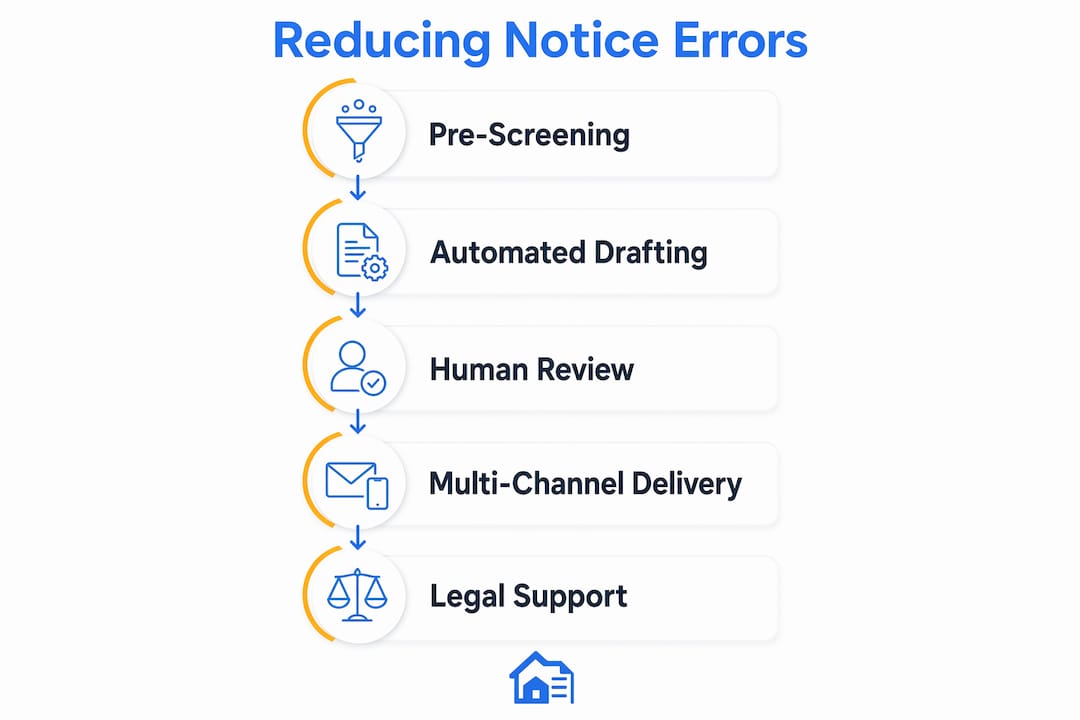 Reducing Notice Errors

Pre-Screening

Automated Drafting

Human Review

Multi-Channel Delivery

Legal Support