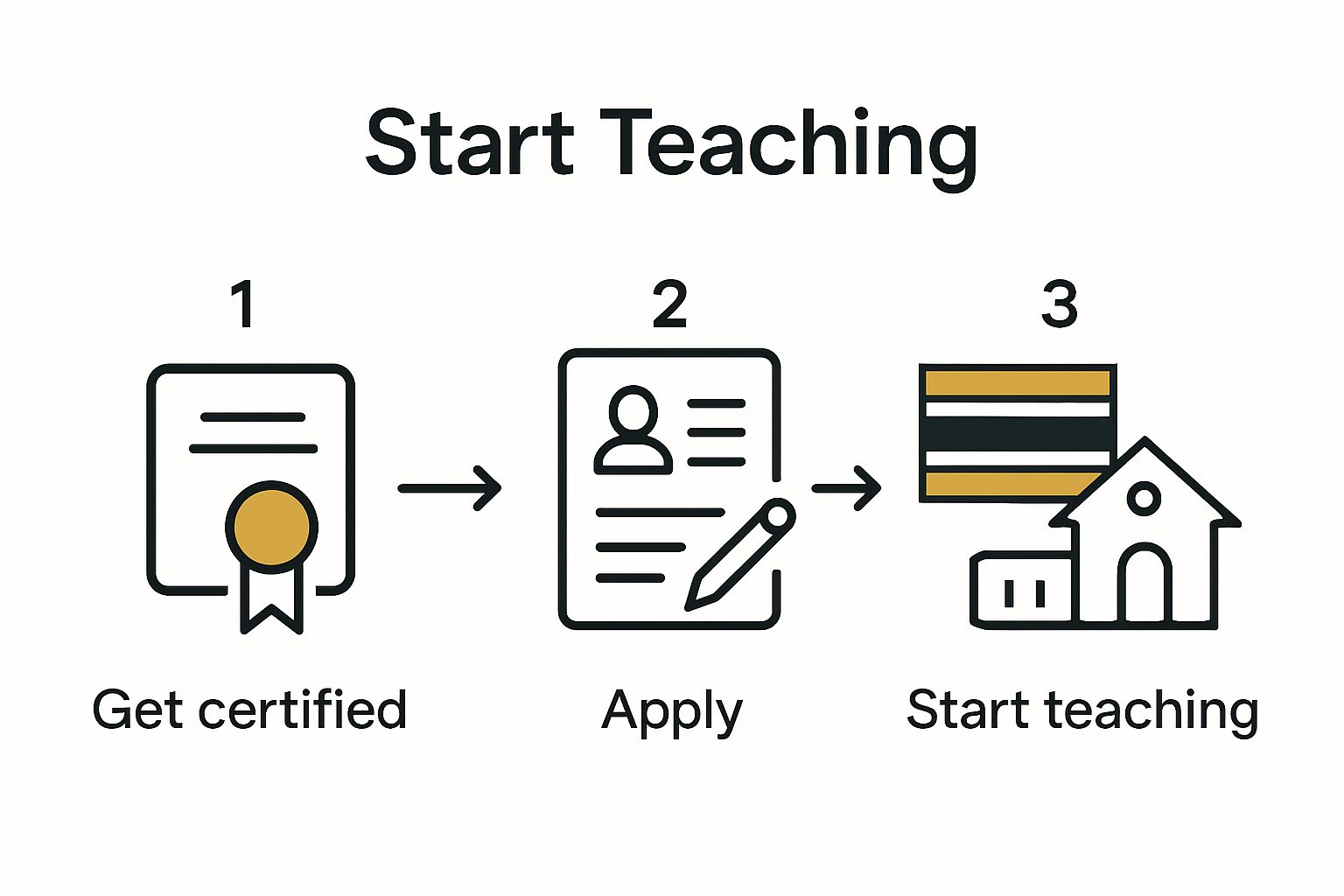 Start Teaching

1

Get certified

2

Apply

3

Start teaching