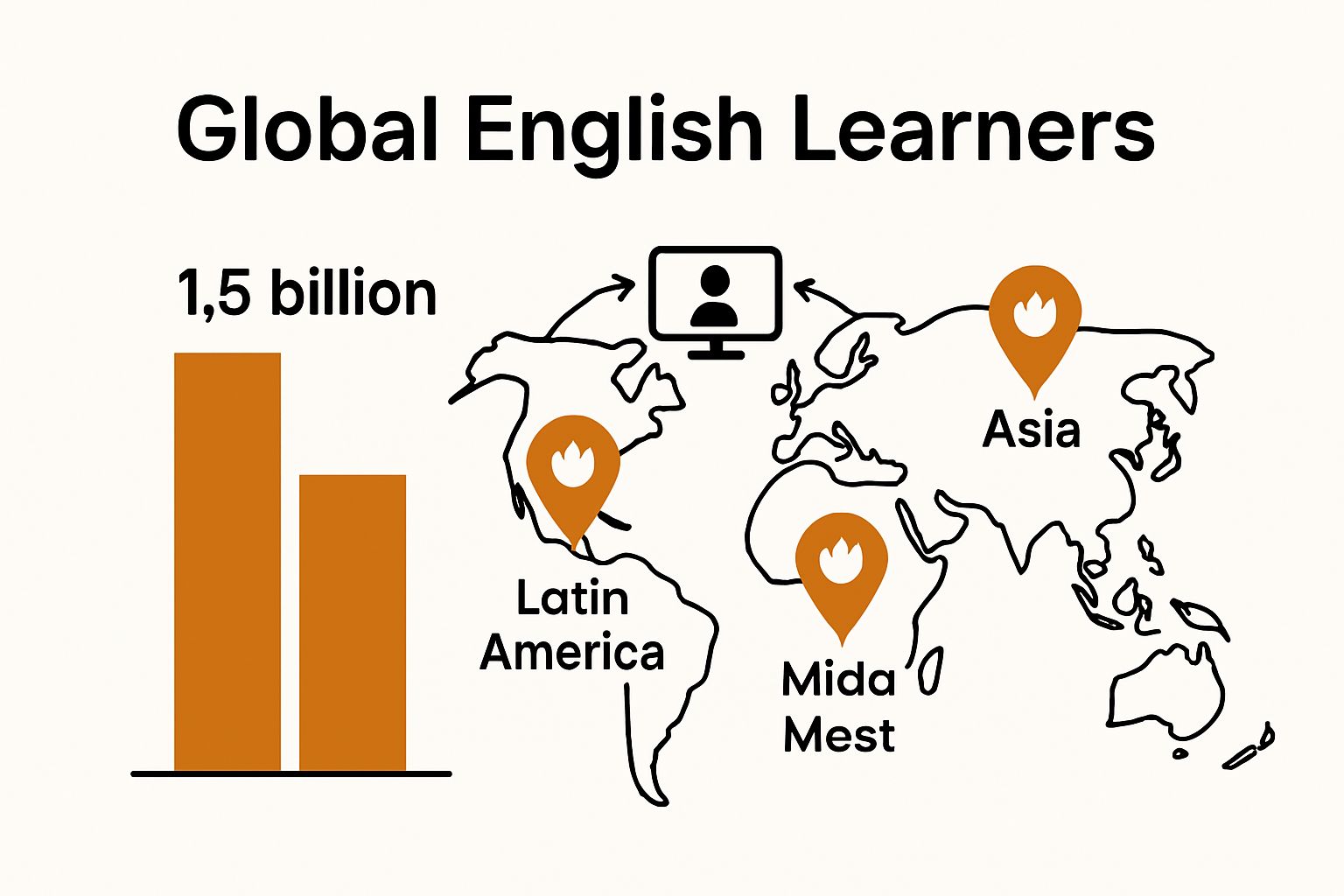 Global English Learners

1,5 billion

Latin America

Mida Mest

Asia