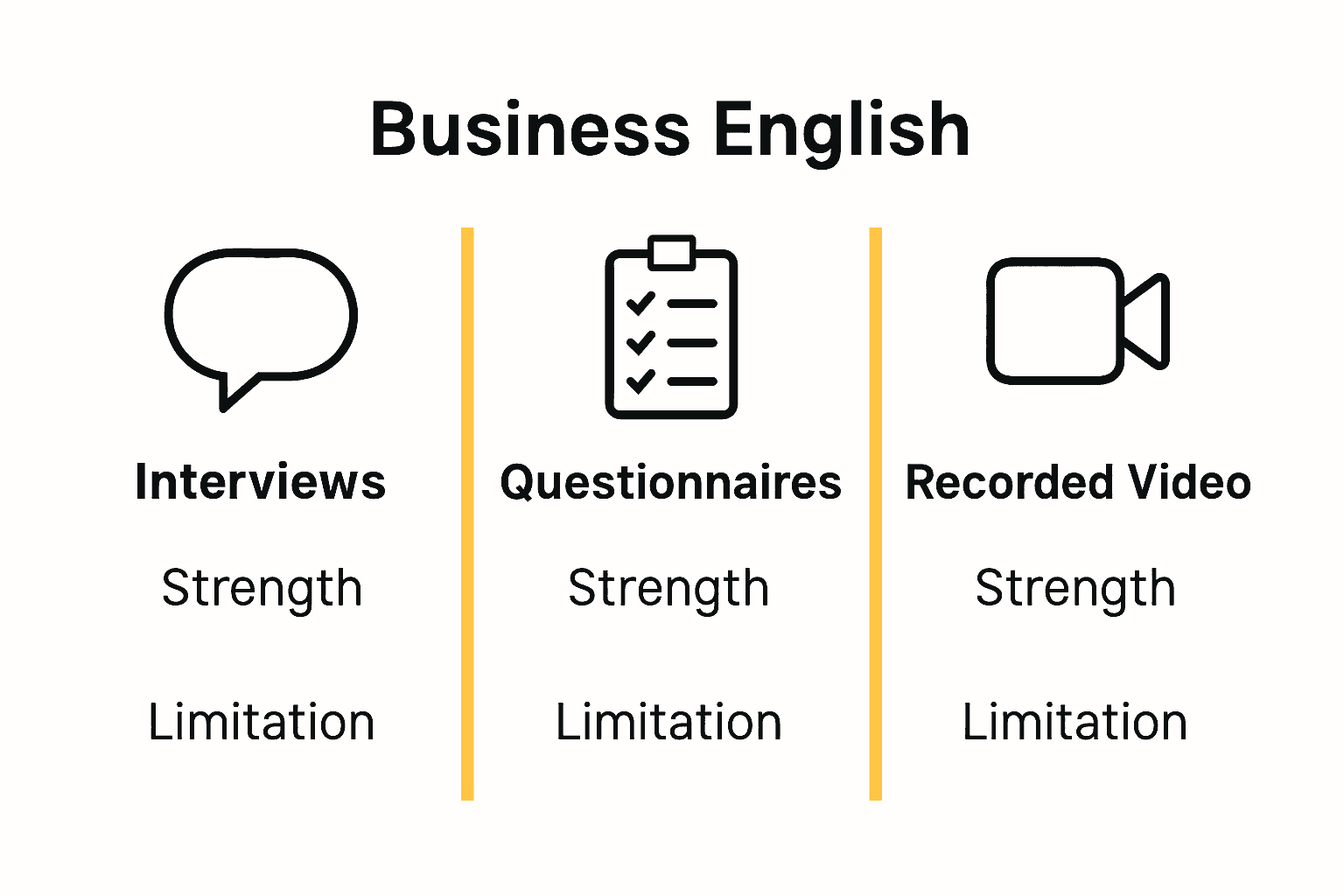 Business English

Interviews

Strength

Limitation

Questionnaires

Strength

Limitation

Recorded Video

Strength

Limitation