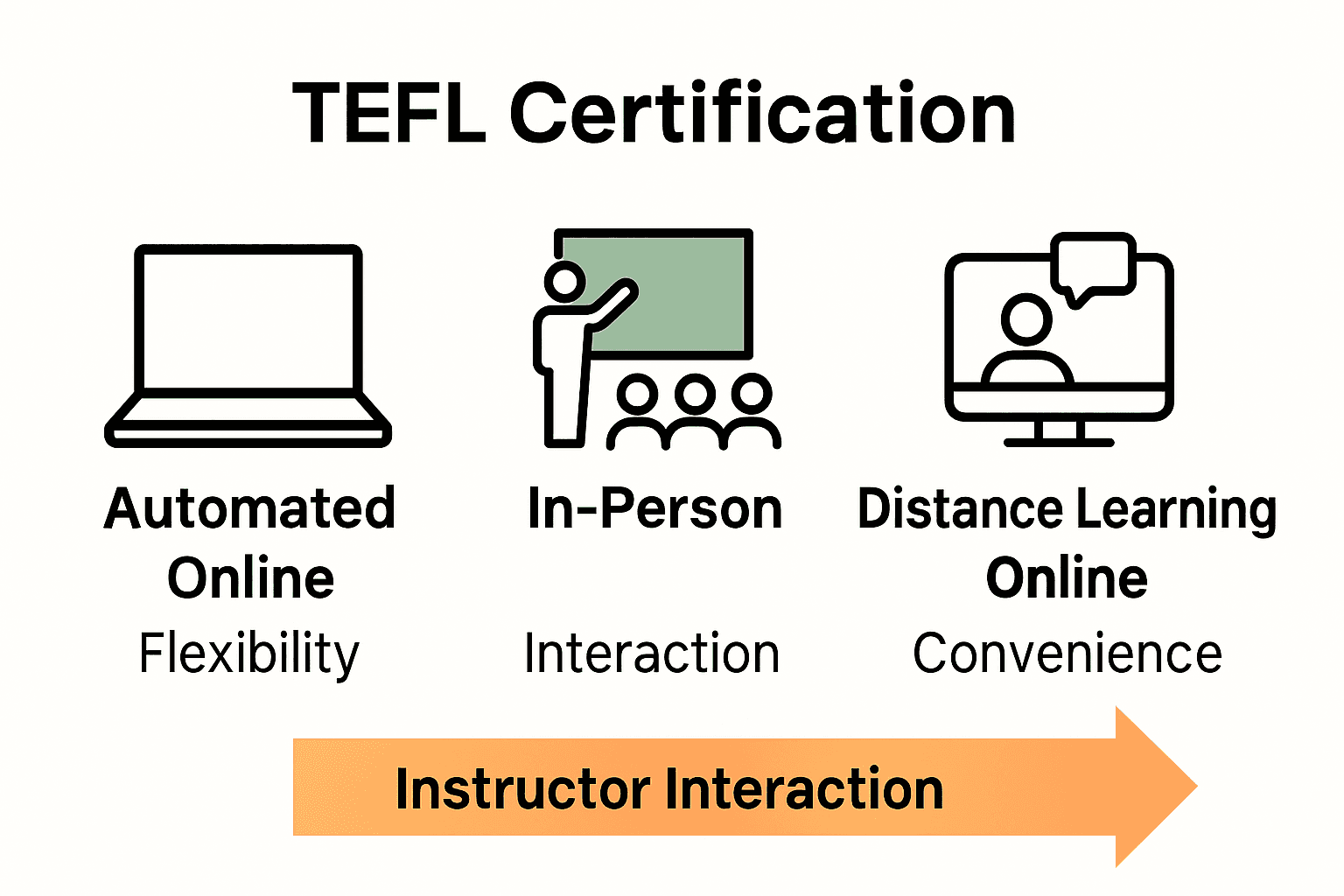 TEFL Certification

Automated Online
Flexibility

In-Person
Interaction

Distance Learning Online
Convenience

Instructor Interaction