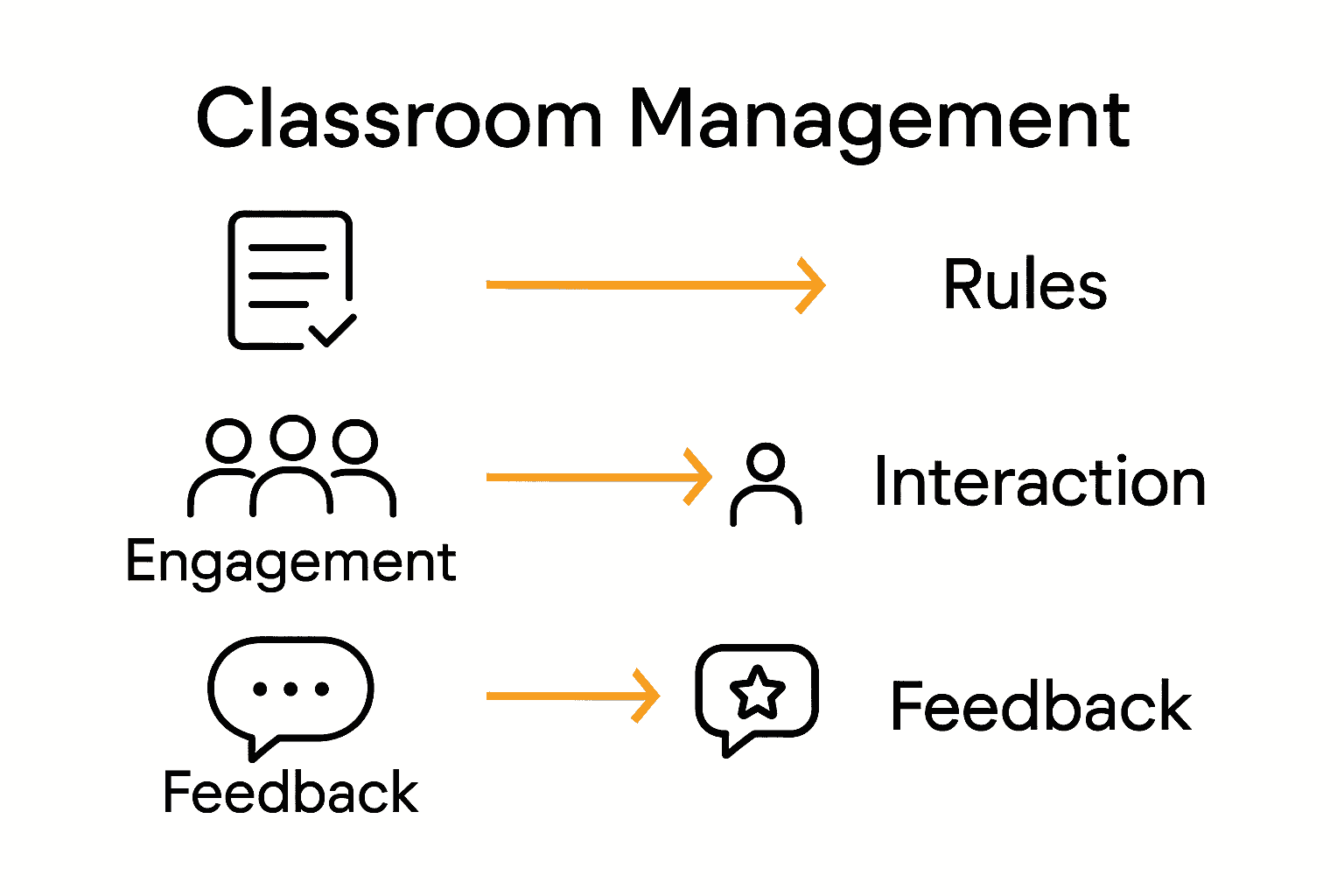 Classroom Management

Rules

Engagement

Interaction

Feedback

Feedback