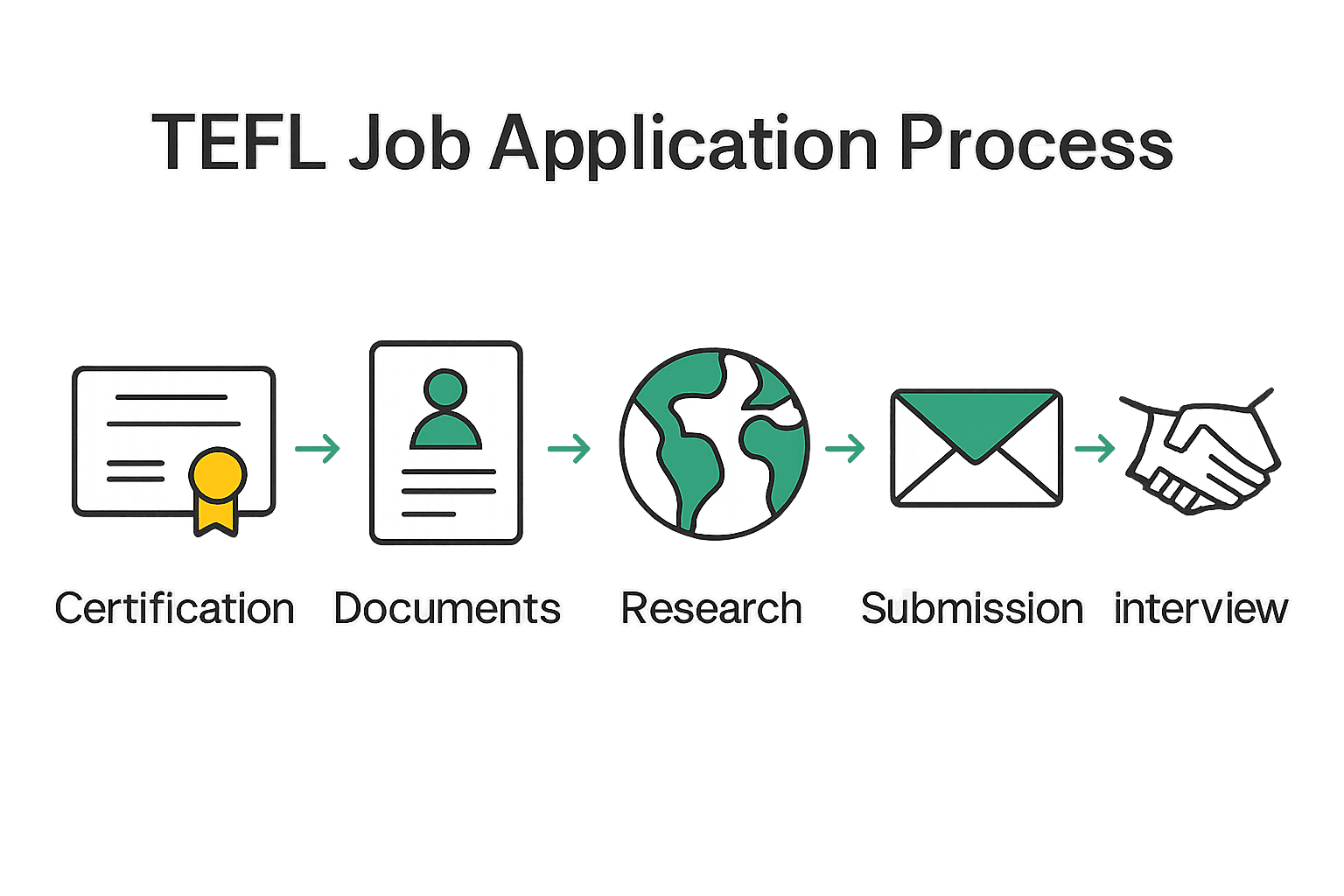 TEFL Job Application Process

Certification Documents Research Submission interview