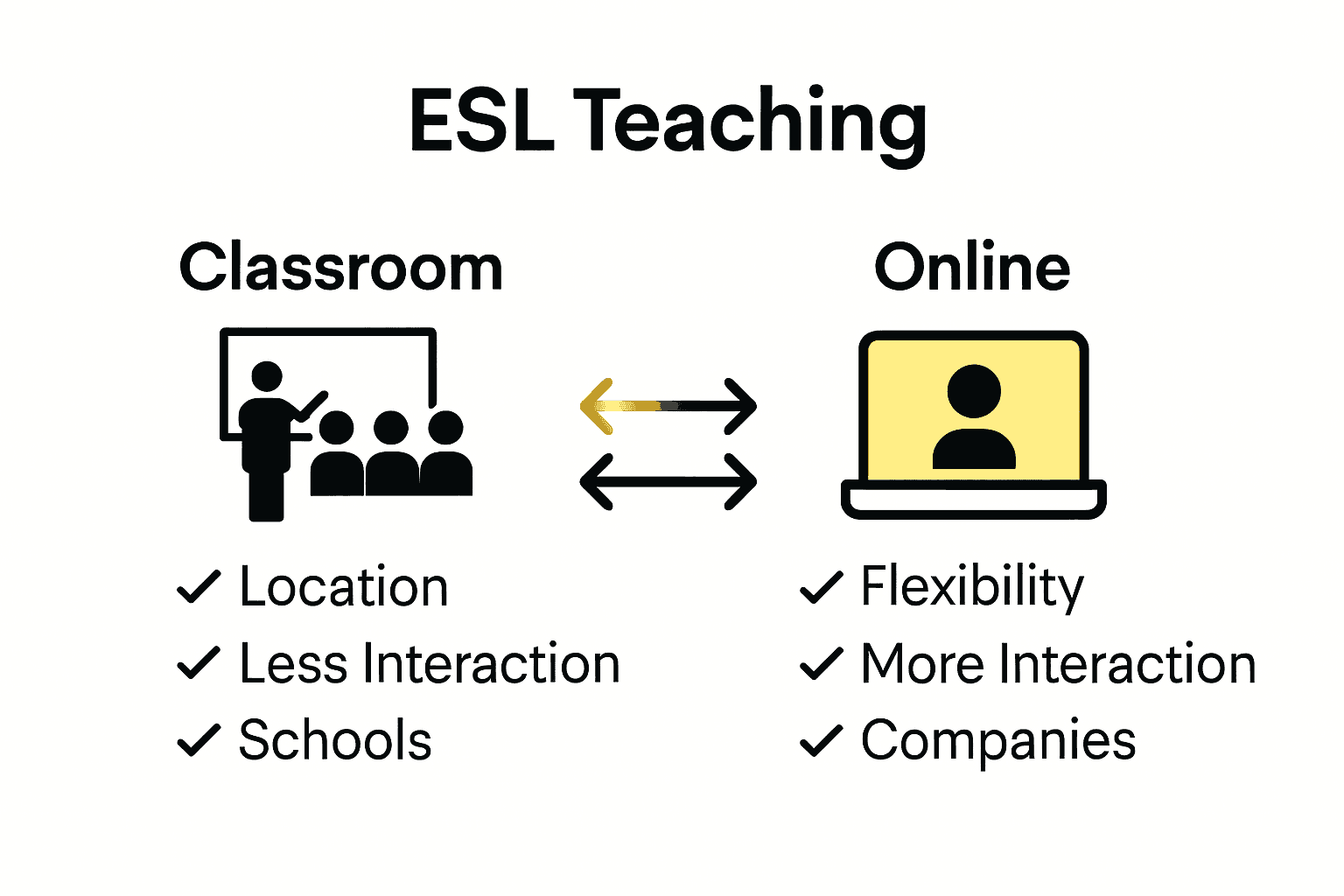 ESL Teaching

Classroom

✓ Location
✓ Less Interaction
✓ Schools

Online

✓ Flexibility
✓ More Interaction
✓ Companies