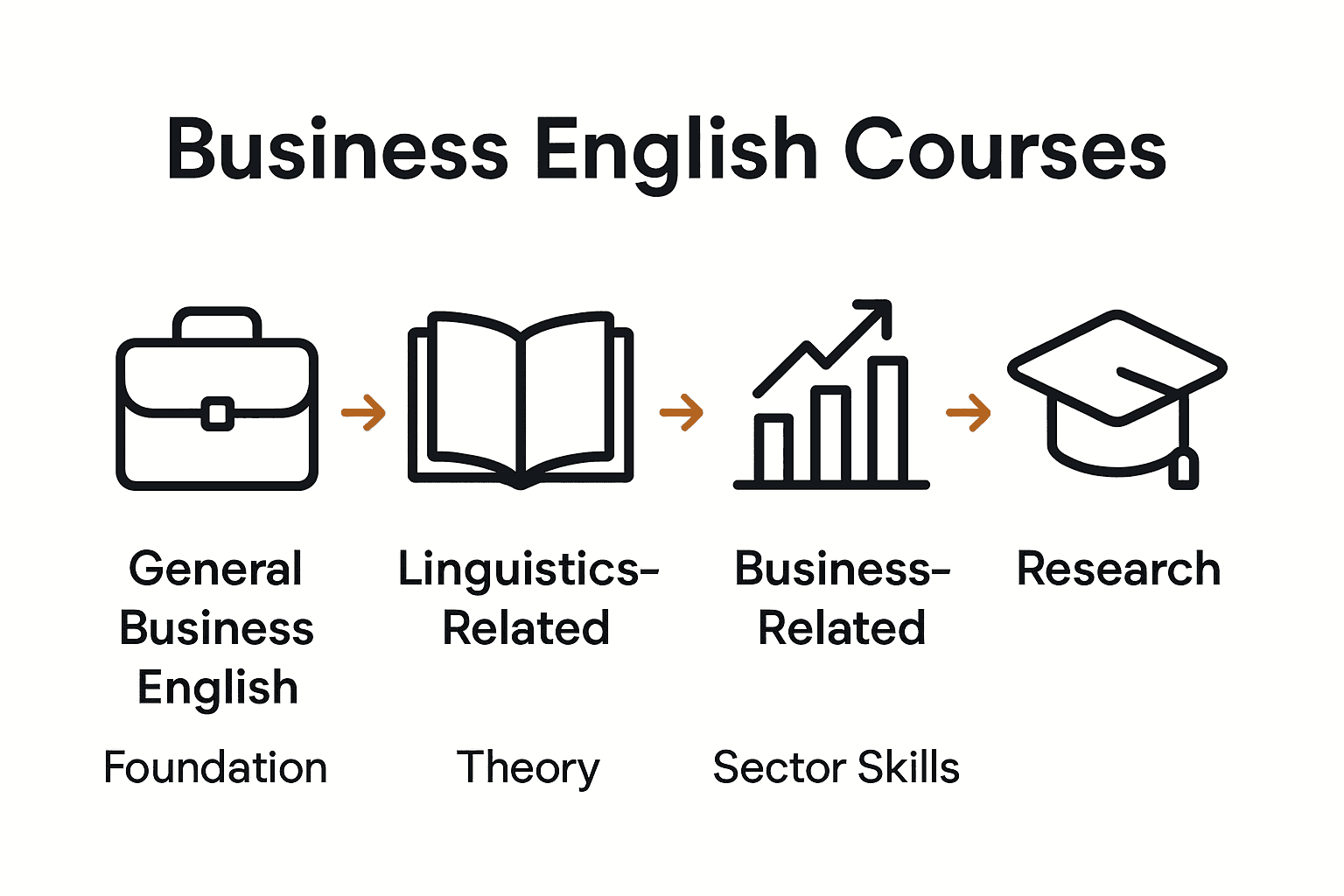 Business English Courses

General Business English

Foundation

Linguistics-Related

Theory

Business-Related

Sector Skills

Research