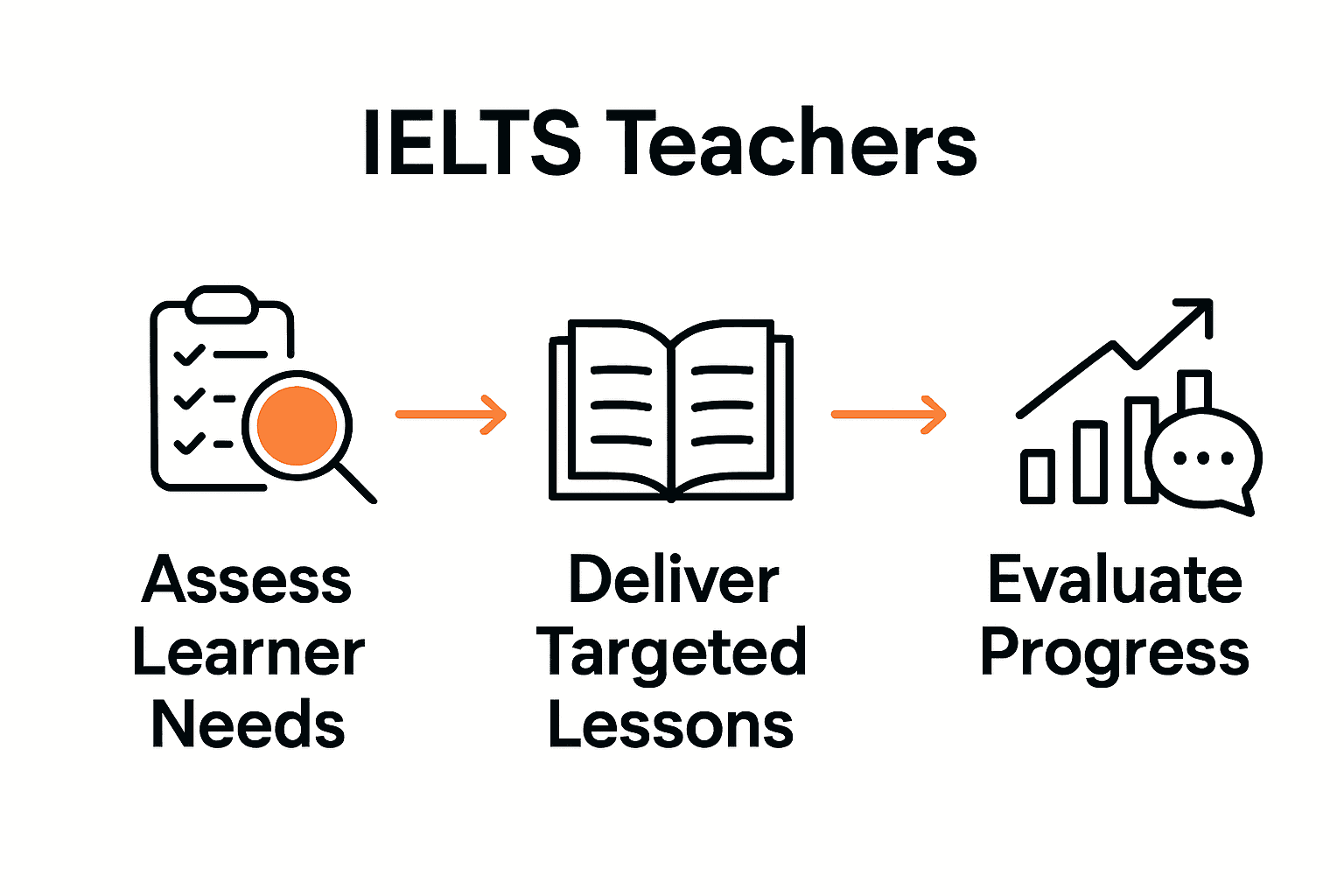 IELTS Teachers

Assess Learner Needs

Deliver Targeted Lessons

Evaluate Progress