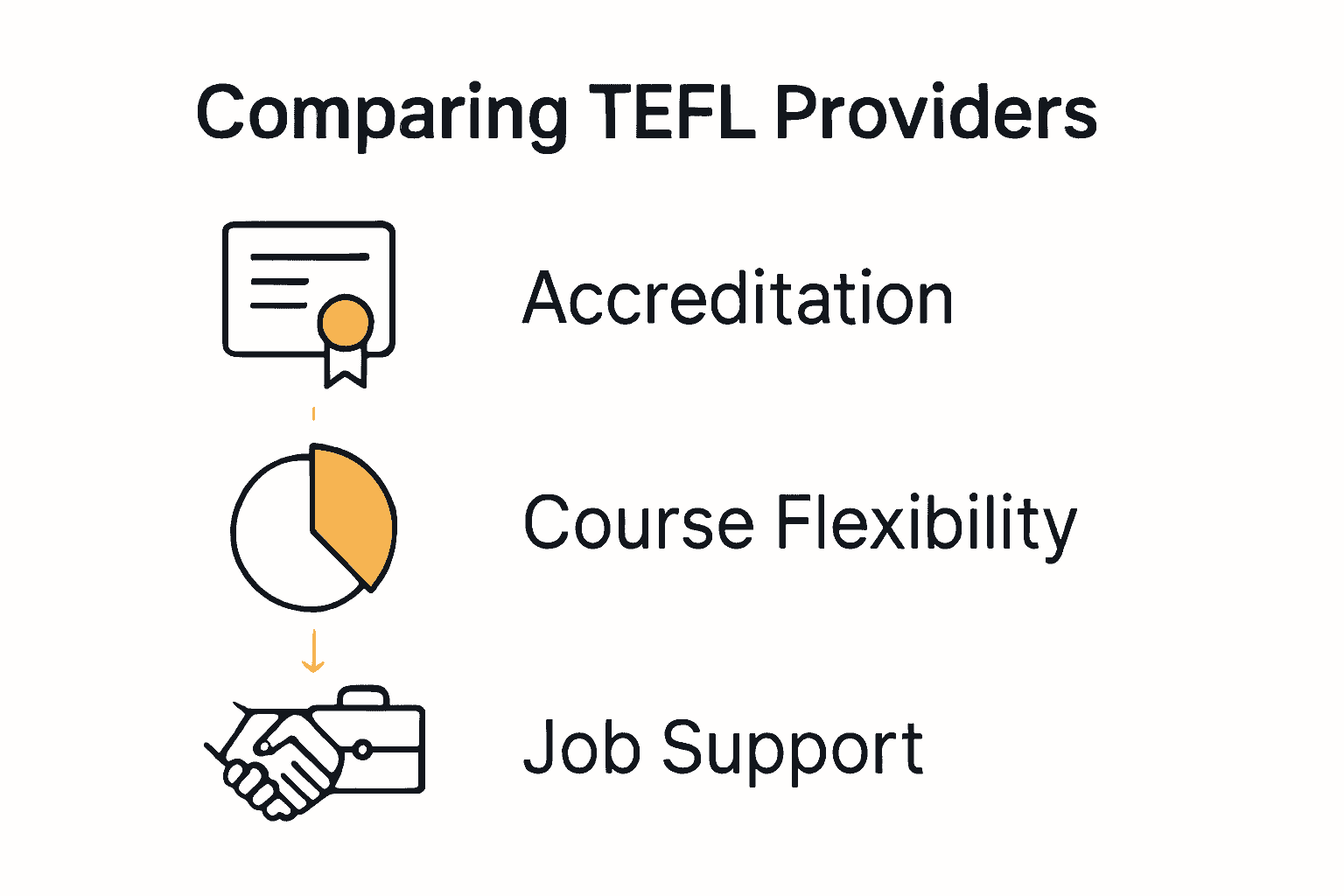 Comparing TEFL Providers

Accreditation

Course Flexibility

Job Support